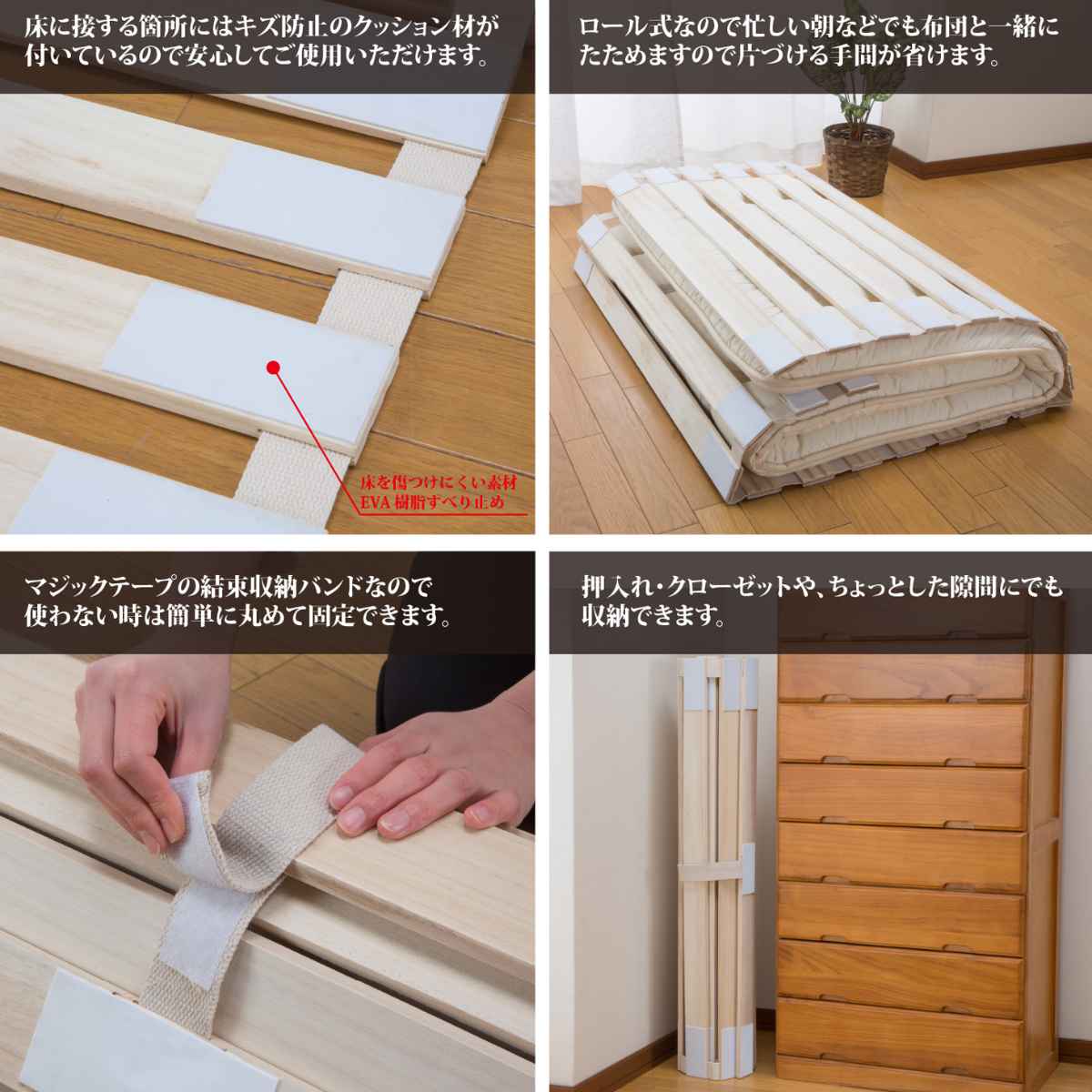 床に接する箇所にはキズ防止のクッション材が付いているので安心してご使用いただけます。

床を傷つけにくい素材
EVA樹脂すべり止め

ロール式なので忙しい朝などでも布団と一緒にたためますので片づける手間が省けます。

マジックテープの結束収納バンドなので使わない時は簡単に丸めて固定できます。

押入れ・クローゼットや、ちょっとした隙間にでも収納できます。