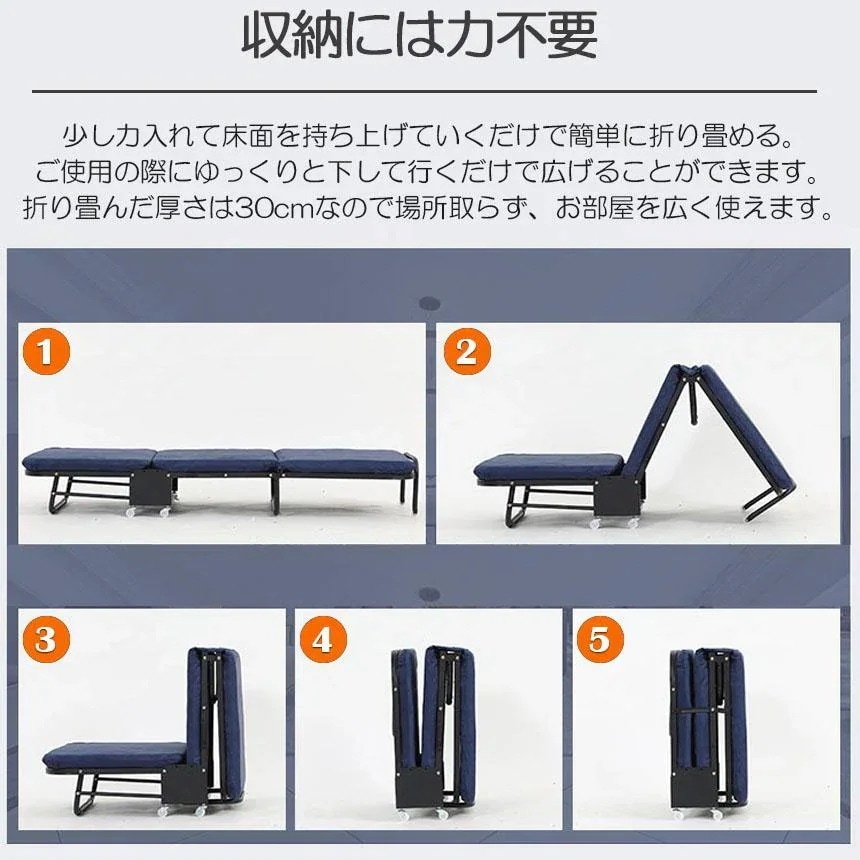 収納には力不要

少し力入れて床面を持ち上げていくだけで簡単に折り畳める。
ご使用の際にゆっくりと下して行くだけで広げることができます。
折り畳んだ厚さは30cmなので場所取らず、お部屋を広く使えます。

1

2

3

4

5