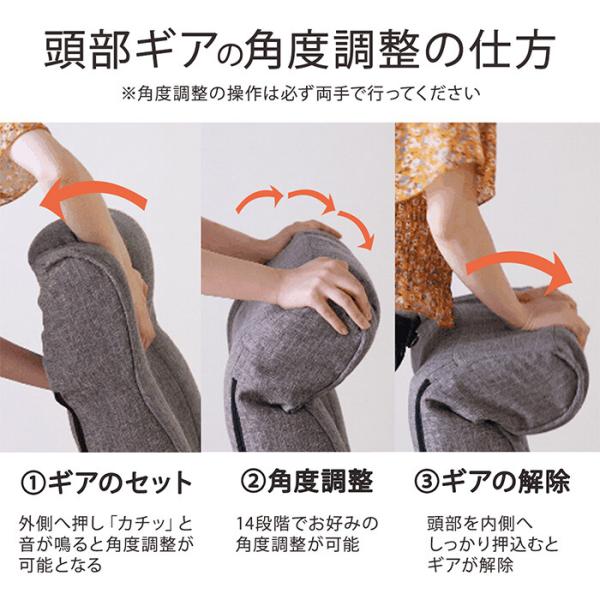 頭部ギアの角度調整の仕方

※角度調整の操作は必ず両手で行ってください

①ギアのセット

外側へ押し「カチッ」と音が鳴ると角度調整が可能となる

②角度調整

14段階でお好みの角度調整が可能

③ギアの解除

頭部を内側へしっかり押込むとギアが解除