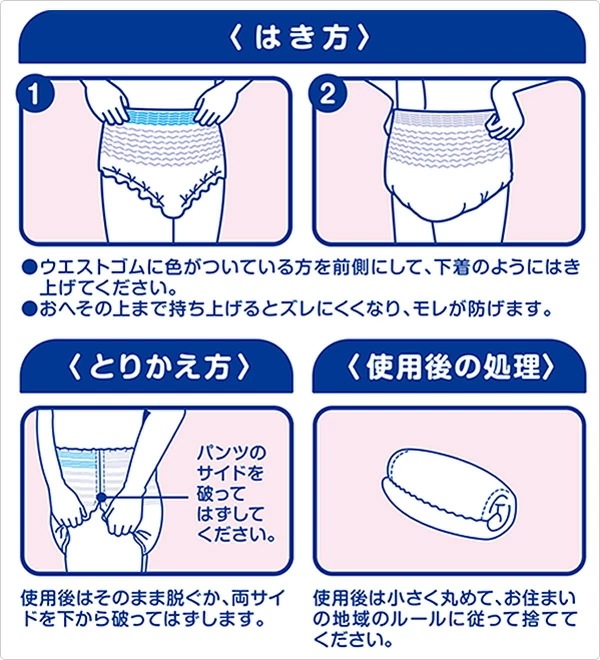 〈はき方〉

1

2

●ウエストゴムに色がついている方を前側にして、下着のようにはき上げてください。
●おへその上まで持ち上げるとズレにくくなり、モレが防げます。

〈とりかえ方〉

パンツのサイドを破ってはずしてください。

使用後はそのまま脱ぐか、両サイドを下から破ってはずします。

〈使用後の処理〉

使用後は小さく丸めて、お住まいの地域のルールに従って捨ててください。