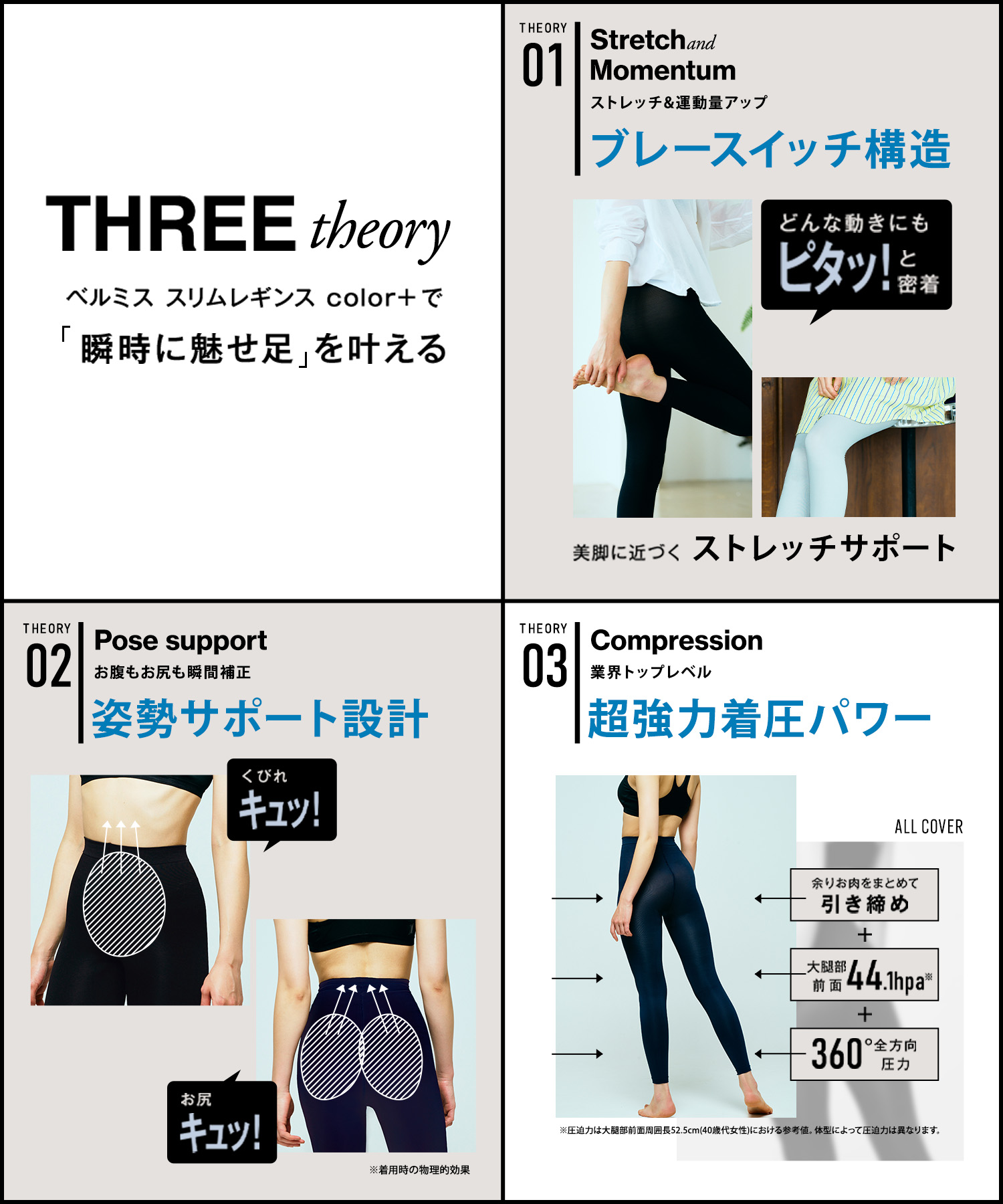 THREE theory

ベルミス スリムレギンス color+で
「瞬時に魅せ足」を叶える

THEORY 01
Stretch and Momentum
ストレッチ&運動量アップ
ブレースイッチ構造

どんな動きにも
ピタッ!と密着

美脚に近づく ストレッチサポート

THEORY 02
Pose support
お腹もお尻も瞬間補正
姿勢サポート設計

くびれ
キュッ!

お尻
キュッ!

※着用時の物理的効果

THEORY 03
Compression
業界トップレベル
超強力着圧パワー

ALL COVER

余りお肉をまとめて
引き締め
+
大腿部前面 44.1hpa※
+
360°全方向圧力

※圧迫力は大腿部前面周囲長52.5cm(40歳代女性)における参考値。体型によって圧迫力は異なります。