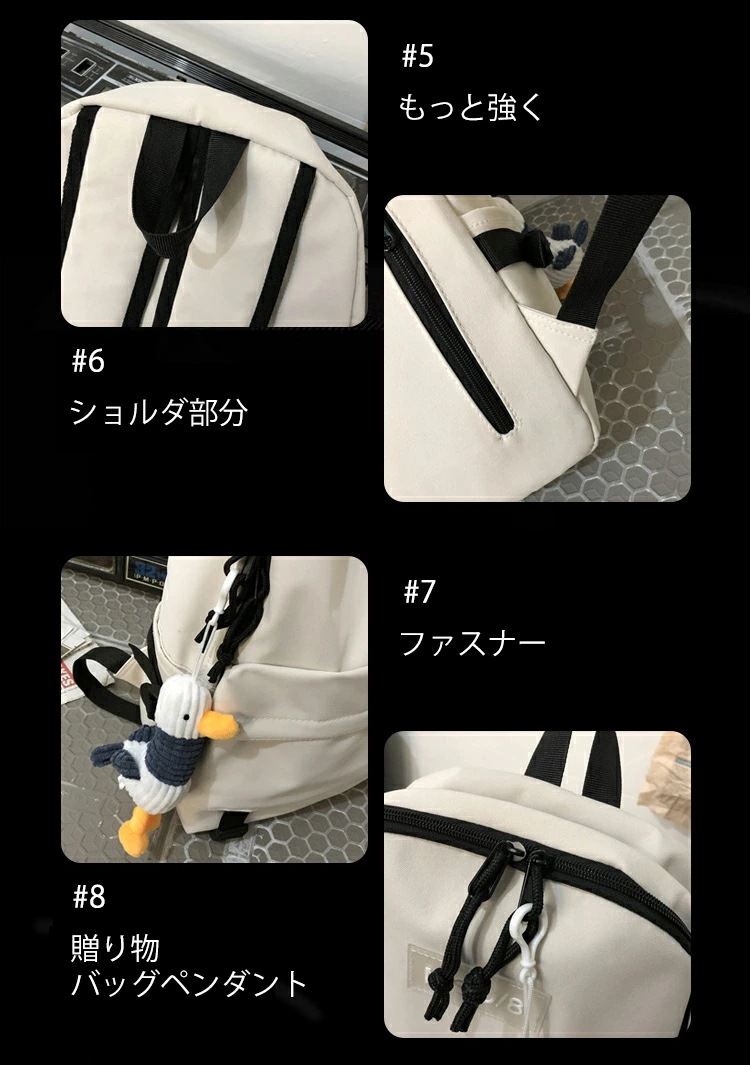 #5
もっと強く

#6
ショルダ部分

#7
ファスナー

#8
贈り物
バッグペンダント