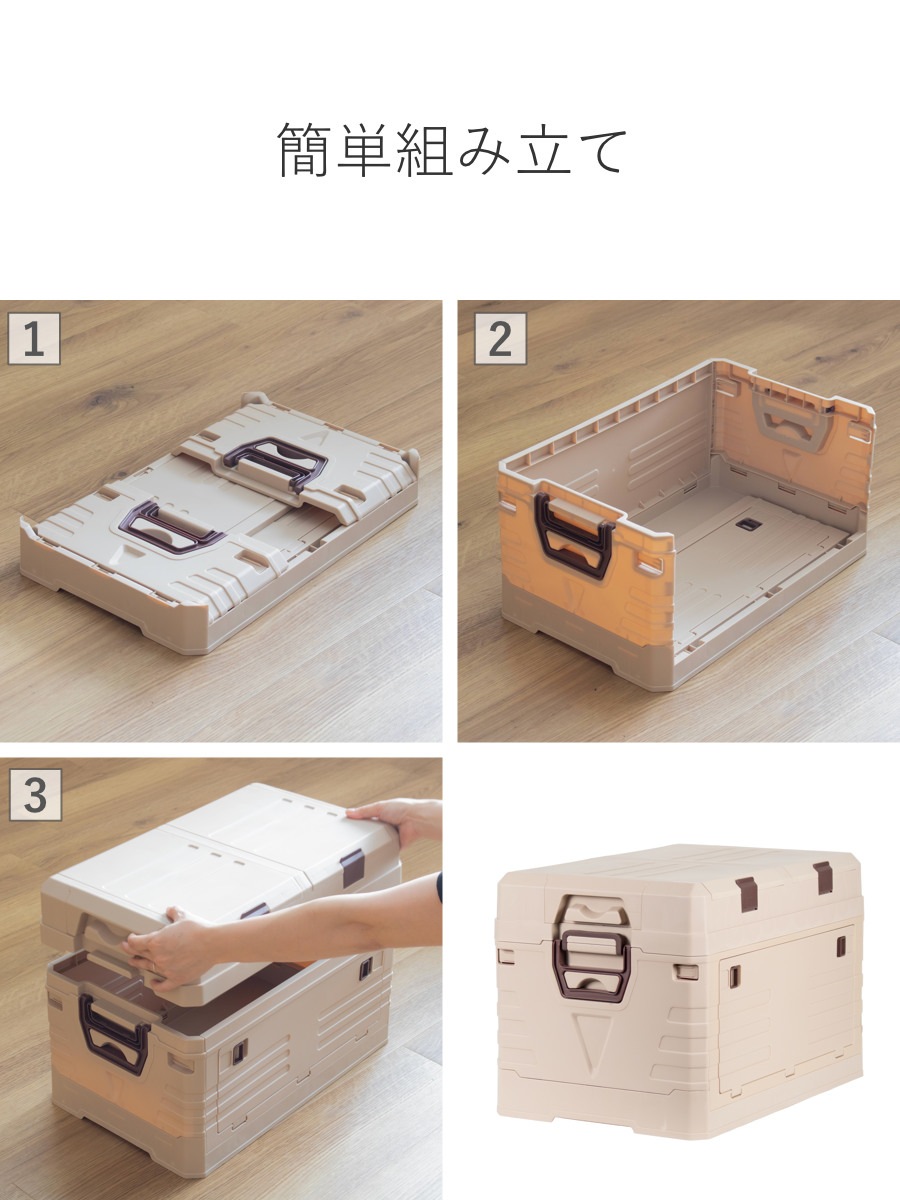 簡単組み立て

1

2

3