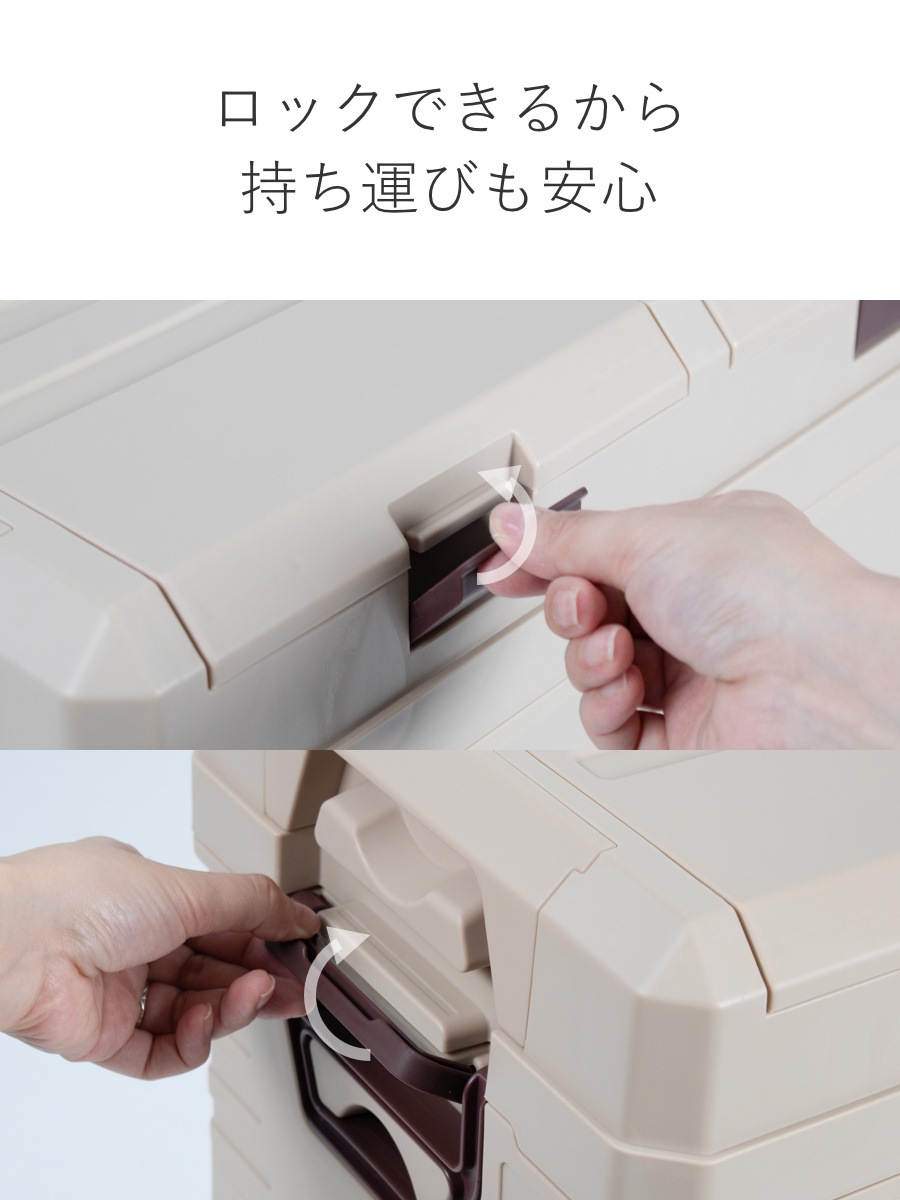 ロックできるから
持ち運びも安心