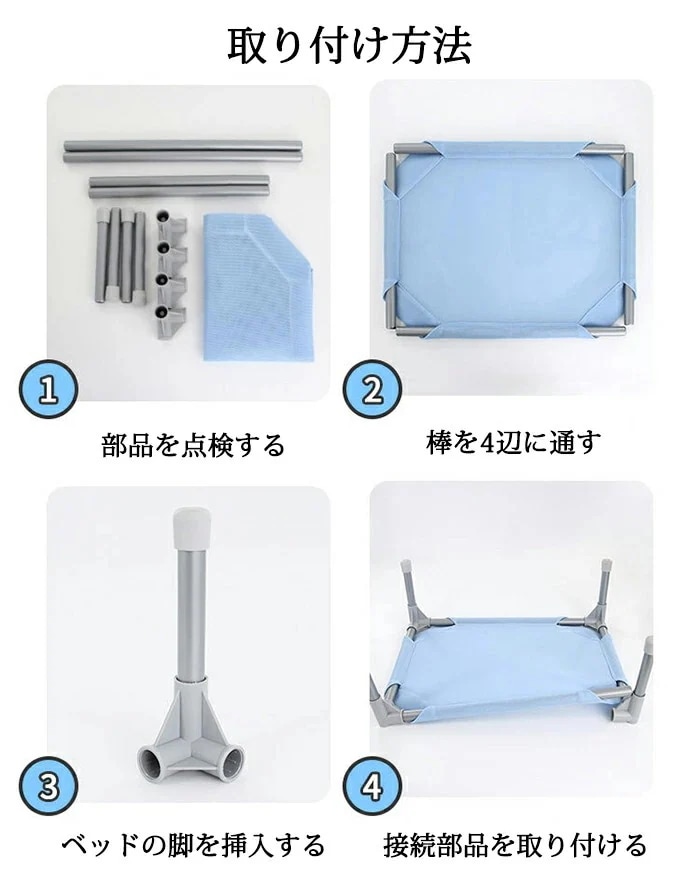 取り付け方法

1

部品を点検する

2

棒を4辺に通す

3

ベッドの脚を挿入する

4

接続部品を取り付ける