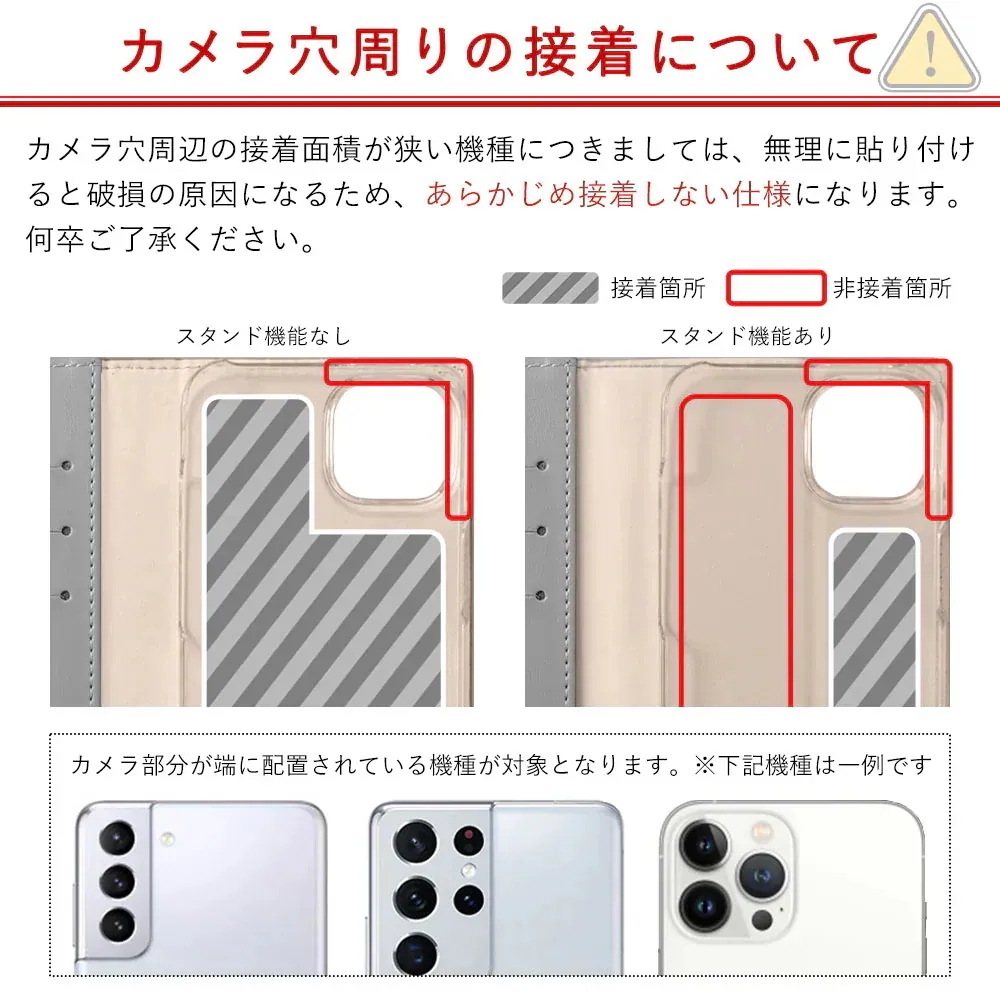 カメラ穴周りの接着について

カメラ穴周辺の接着面積が狭い機種につきましては、無理に貼り付けると破損の原因になるため、あらかじめ接着しない仕様になります。何卒ご了承ください。

接着箇所　非接着箇所

スタンド機能なし

スタンド機能あり

カメラ部分が端に配置されている機種が対象となります。※下記機種は一例です