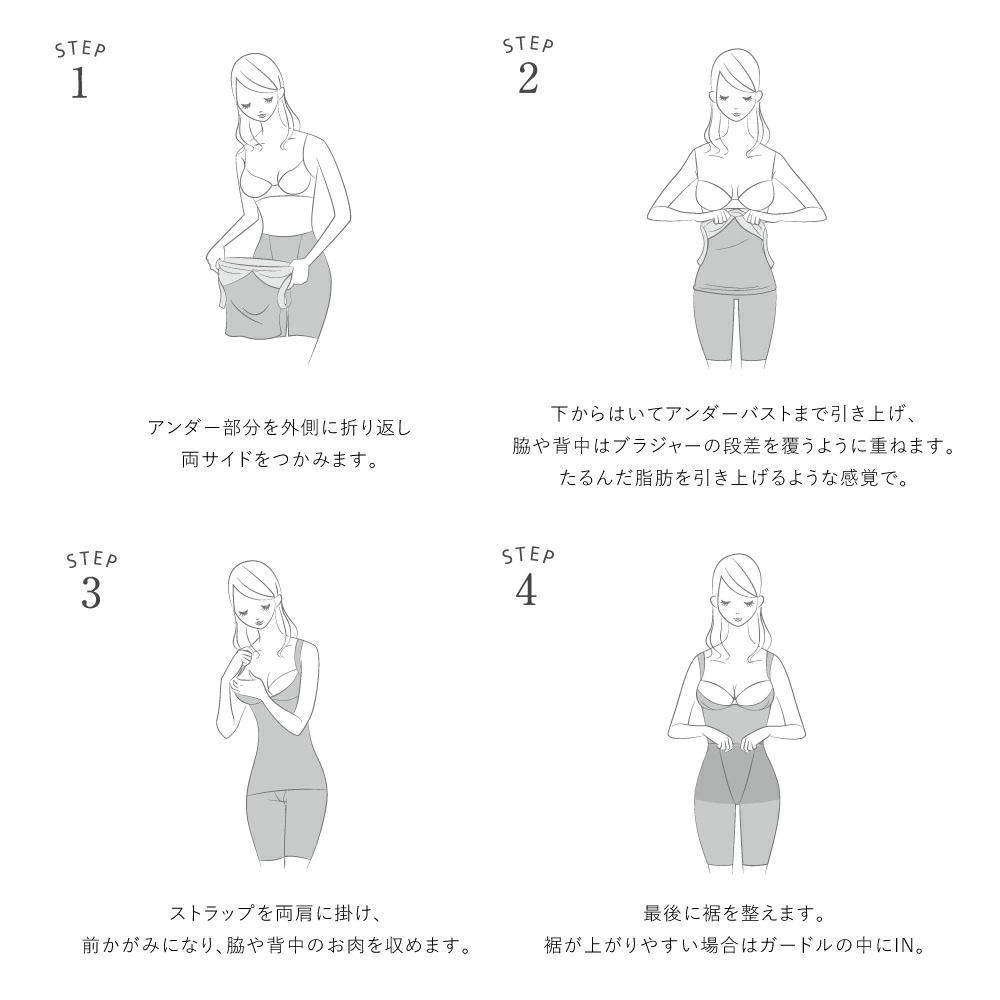 STEP
1

アンダー部分を外側に折り返し
両サイドをつかみます。

STEP
2

下からはいてアンダーバストまで引き上げ、
脇や背中はブラジャーの段差を覆うように重ねます。
たるんだ脂肪を引き上げるような感覚で。

STEP
3

ストラップを両肩に掛け、
前かがみになり、脇や背中のお肉を収めます。

STEP
4

最後に裾を整えます。
裾が上がりやすい場合はガードルの中にIN。