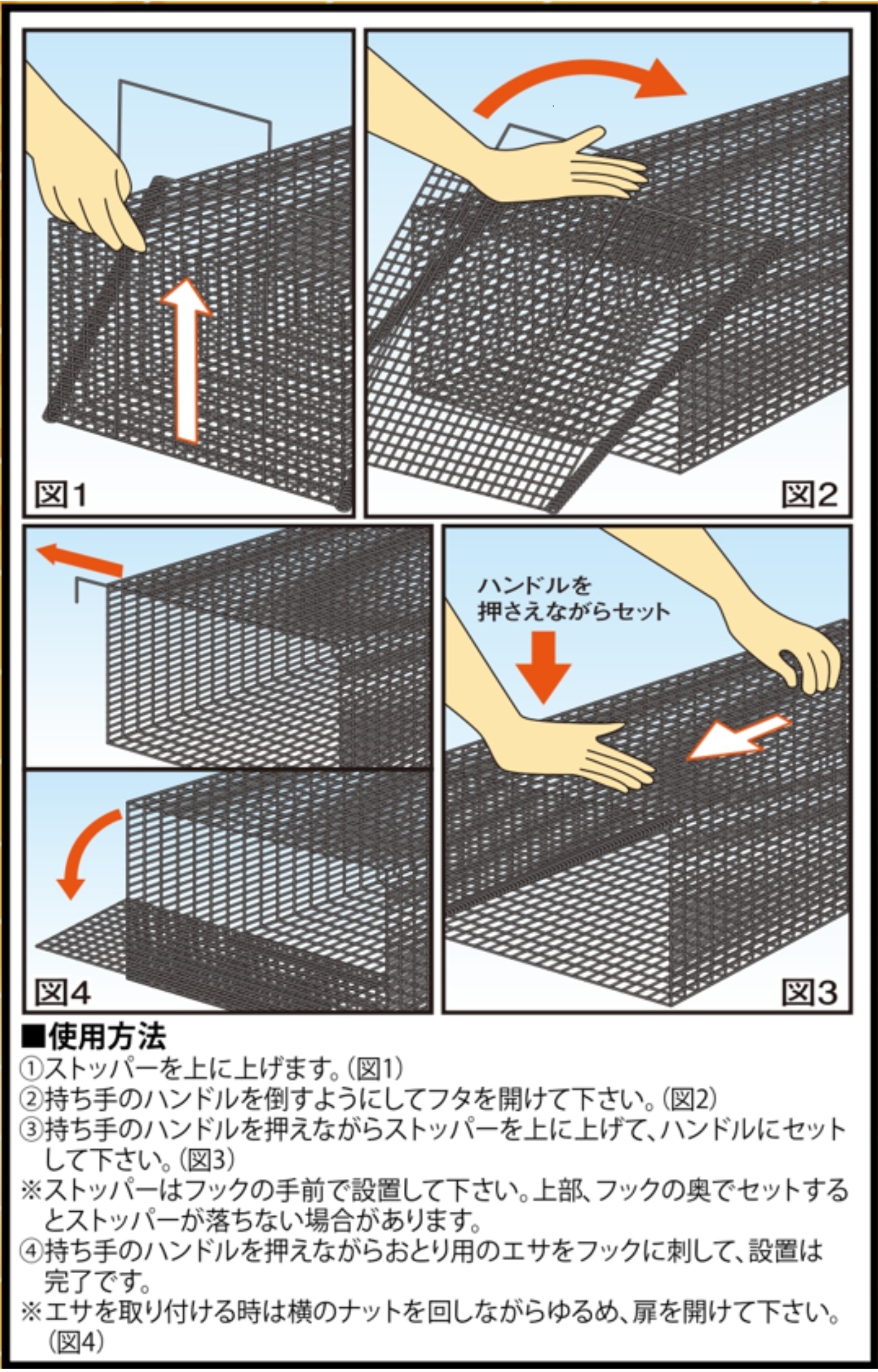 図1

図2

ハンドルを
押さえながらセット

図4

図3

■使用方法
①ストッパーを上に上げます。(図1)
②持ち手のハンドルを倒すようにしてフタを開けて下さい。(図2)
③持ち手のハンドルを押えながらストッパーを上に上げて、ハンドルにセットして下さい。(図3)
※ストッパーはフックの手前で設置して下さい。上部、フックの奥でセットするとストッパーが落ちない場合があります。
④持ち手のハンドルを押えながらおとり用のエサをフックに刺して、設置は完了です。
※エサを取り付ける時は横のナットを回しながらゆるめ、扉を開けて下さい。(図4)