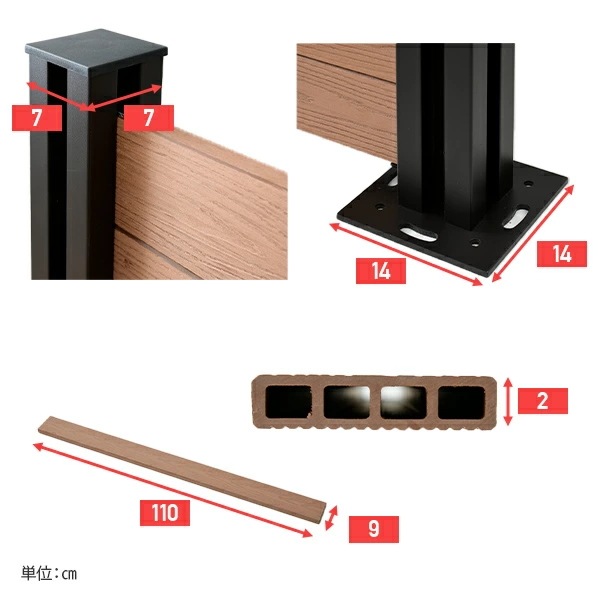 7
7
14
14
2
110
9
単位：cm