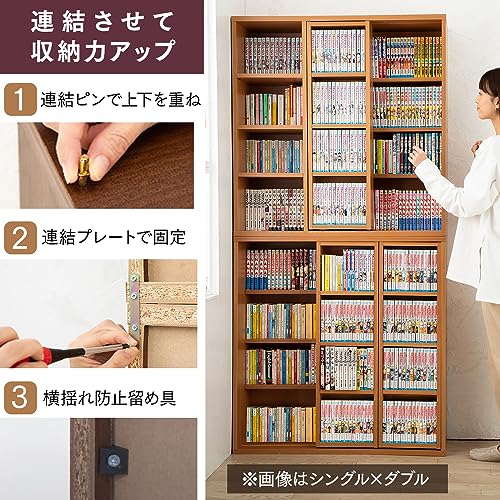 連結させて
収納力アップ

1 連結ピンで上下を重ね

2 連結プレートで固定

3 横揺れ防止留め具

※画像はシングル×ダブル