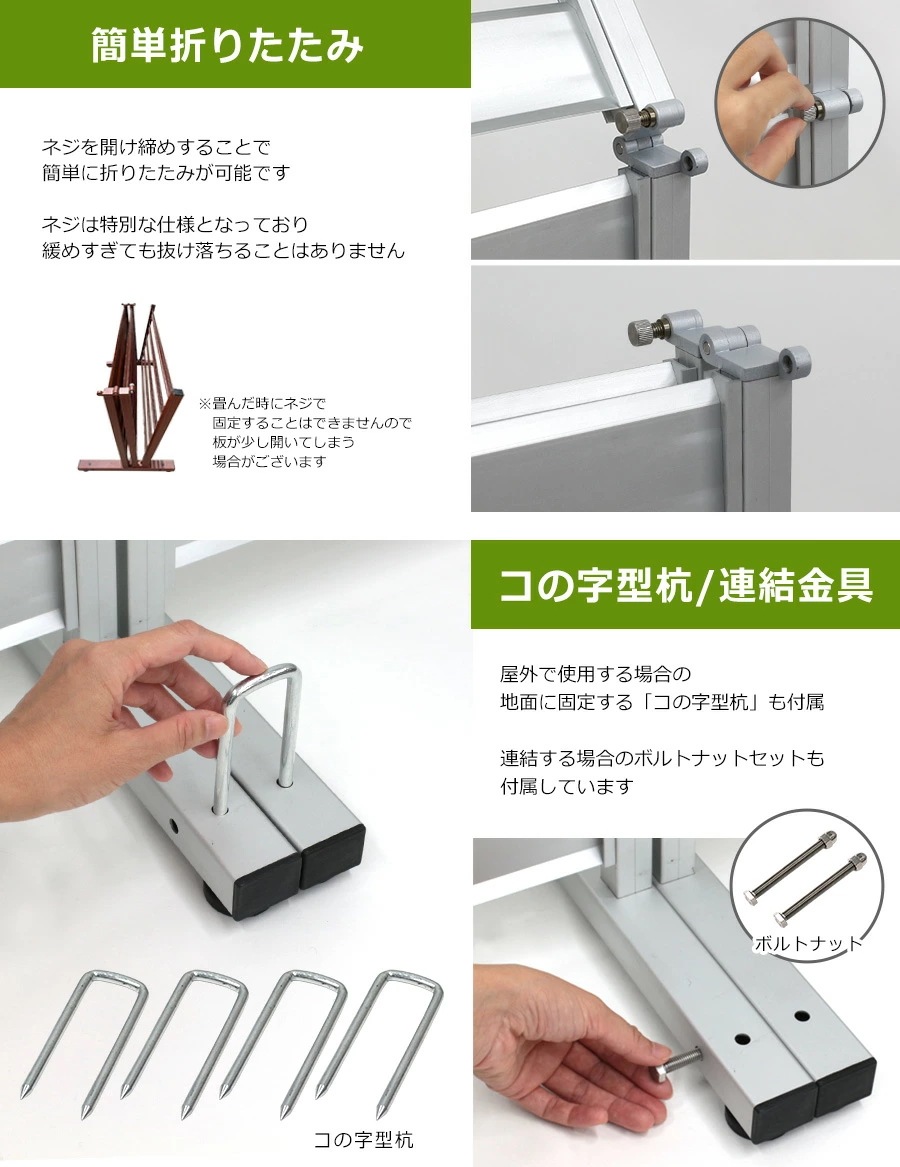 簡単折りたたみ

ネジを開け締めすることで
簡単に折りたたみが可能です

ネジは特別な仕様となっており
緩めすぎても抜け落ちることはありません

※畳んだ時にネジで
固定することはできませんので
板が少し開いてしまう
場合がございます

コの字型杭/連結金具

屋外で使用する場合の
地面に固定する「コの字型杭」も付属

連結する場合のボルトナットセットも
付属しています

ボルトナット

コの字型杭