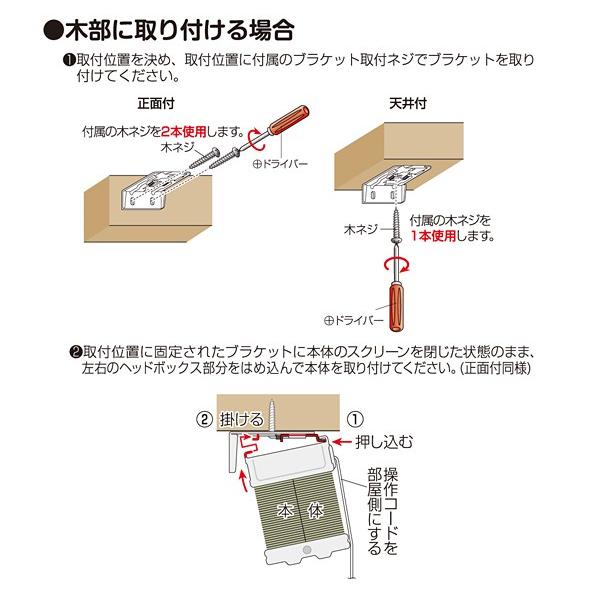 ●木部に取り付ける場合

❶取付位置を決め、取付位置に付属のブラケット取付ネジでブラケットを取り付けてください。

正面付

付属の木ネジを2本使用します。

木ネジ

⊕ドライバー

天井付

木ネジ

付属の木ネジを1本使用します。

⊕ドライバー

❷取付位置に固定されたブラケットに本体のスクリーンを閉じた状態のまま、左右のヘッドボックス部分をはめ込んで本体を取り付けてください。(正面付同様)

② 掛ける

①

押し込む

本体

操作コードを部屋側にする