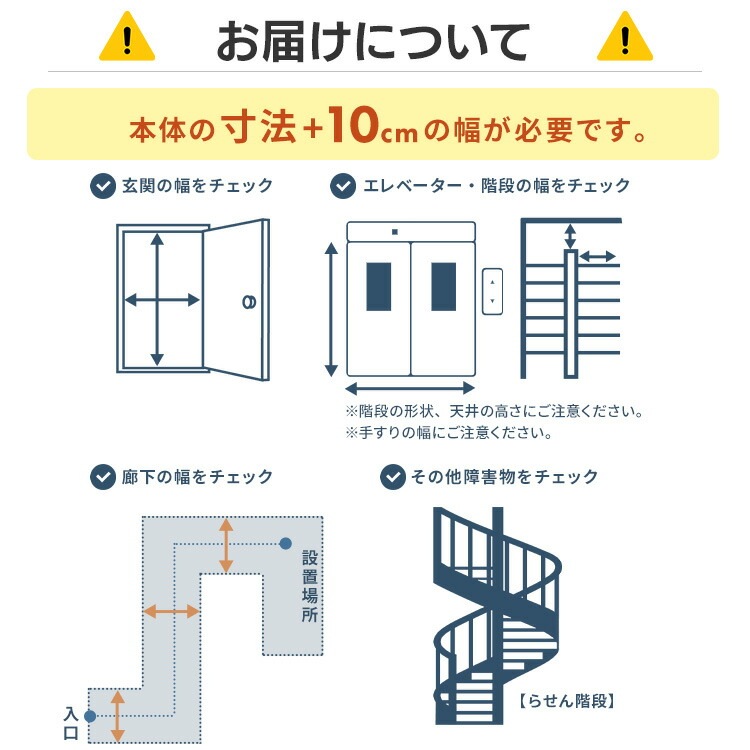 お届けについて

本体の寸法+10cmの幅が必要です。

玄関の幅をチェック

エレベーター・階段の幅をチェック

※階段の形状、天井の高さにご注意ください。
※手すりの幅にご注意ください。

廊下の幅をチェック

設置場所

入口

その他障害物をチェック

【らせん階段】