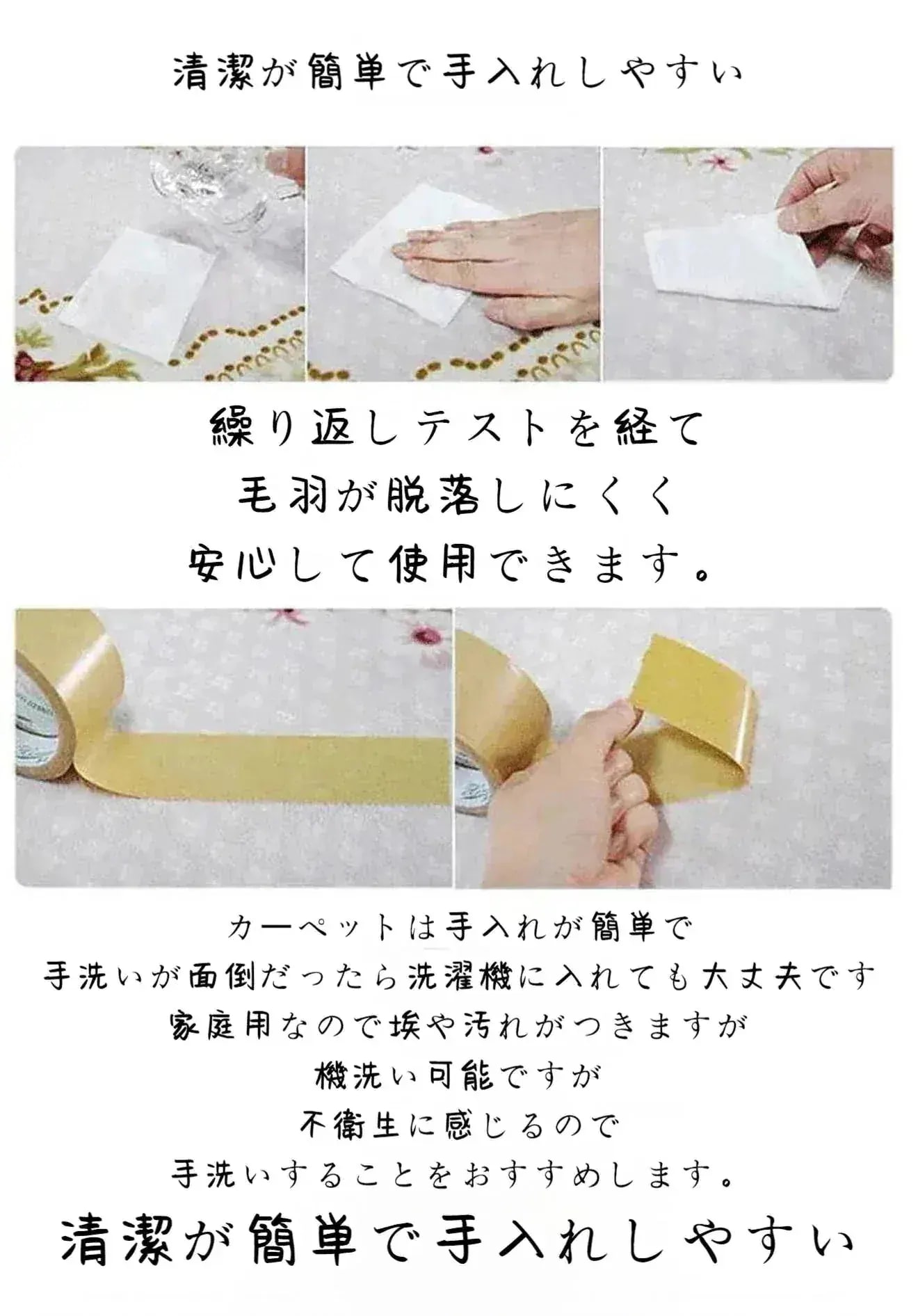 清潔が簡単で手入れしやすい

繰り返しテストを経て
毛羽が脱落しにくく
安心して使用できます。

カーペットは手入れが簡単で
手洗いが面倒だったら洗濯機に入れても大丈夫です
家庭用なので埃や汚れがつきますが
機洗い可能ですが
不衛生に感じるので
手洗いすることをおすすめします。

清潔が簡単で手入れしやすい