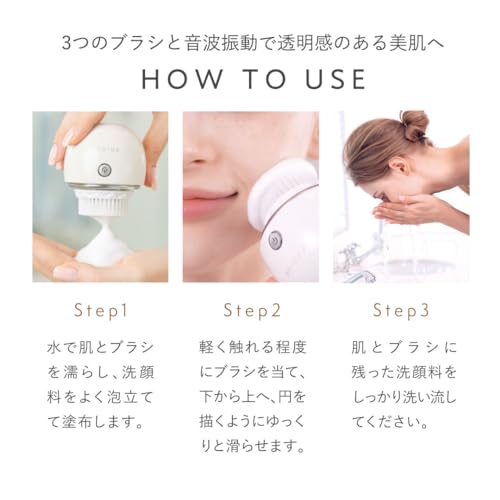 3つのブラシと音波振動で透明感のある美肌へ

HOW TO USE

Step1

水で肌とブラシを濡らし、洗顔料をよく泡立てて塗布します。

Step2

軽く触れる程度にブラシを当て、下から上へ、円を描くようにゆっくりと滑らせます。

Step3

肌とブラシに残った洗顔料をしっかり洗い流してください。