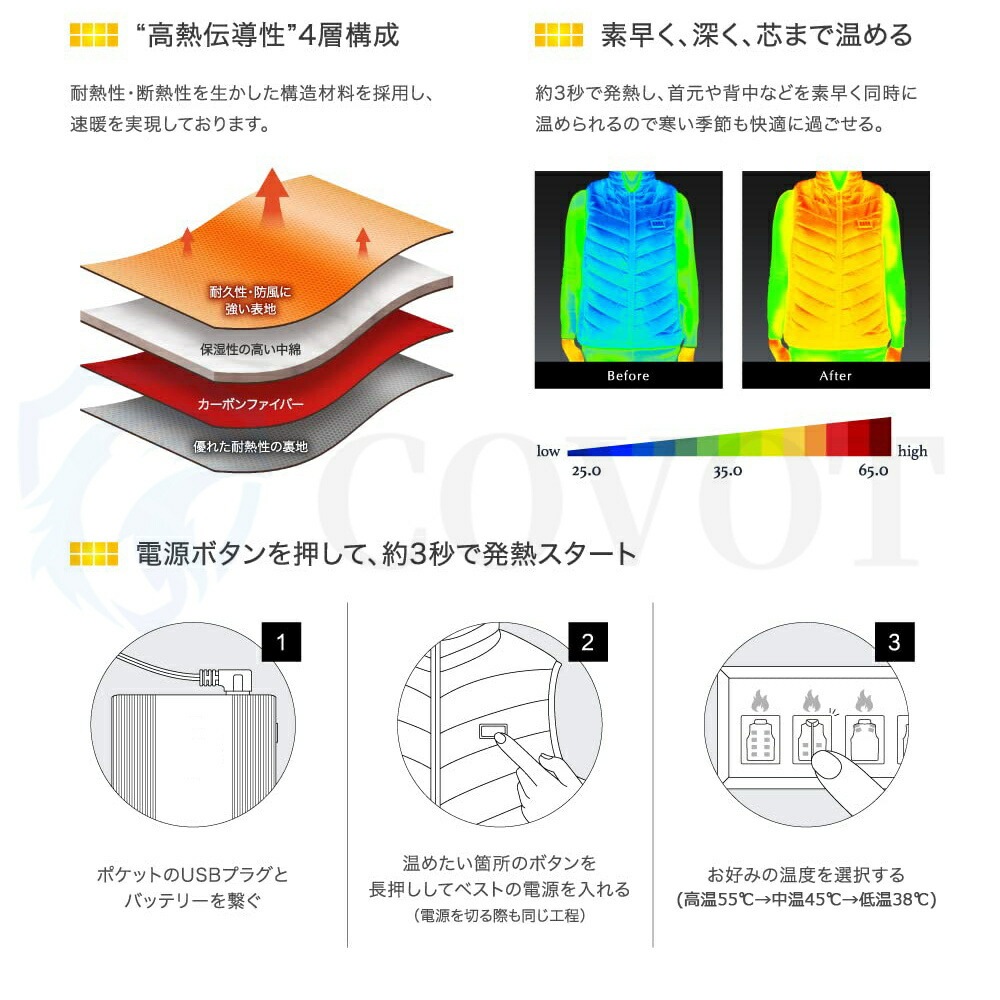 “高熱伝導性”4層構成

耐熱性・断熱性を生かした構造材料を採用し、速暖を実現しております。

耐久性・防風に強い表地

保湿性の高い中綿

カーボンファイバー

優れた耐熱性の裏地

素早く、深く、芯まで温める

約3秒で発熱し、首元や背中などを素早く同時に温められるので寒い季節も快適に過ごせる。

Before

After

low

high

25.0

35.0

65.0

COVOT

電源ボタンを押して、約3秒で発熱スタート

1

ポケットのUSBプラグとバッテリーを繋ぐ

2

温めたい箇所のボタンを長押ししてベストの電源を入れる

(電源を切る際も同じ工程)

3

お好みの温度を選択する

(高温55℃→中温45℃→低温38℃)