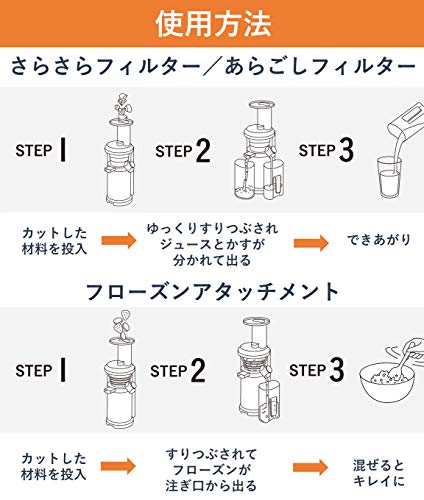 使用方法

さらさらフィルター／あらごしフィルター

STEP 1

STEP 2

STEP 3

カットした材料を投入

ゆっくりすりつぶされジュースとかすが分かれて出る

できあがり

フローズンアタッチメント

STEP 1

STEP 2

STEP 3

カットした材料を投入

すりつぶされてフローズンが注ぎ口から出る

混ぜるとキレイに