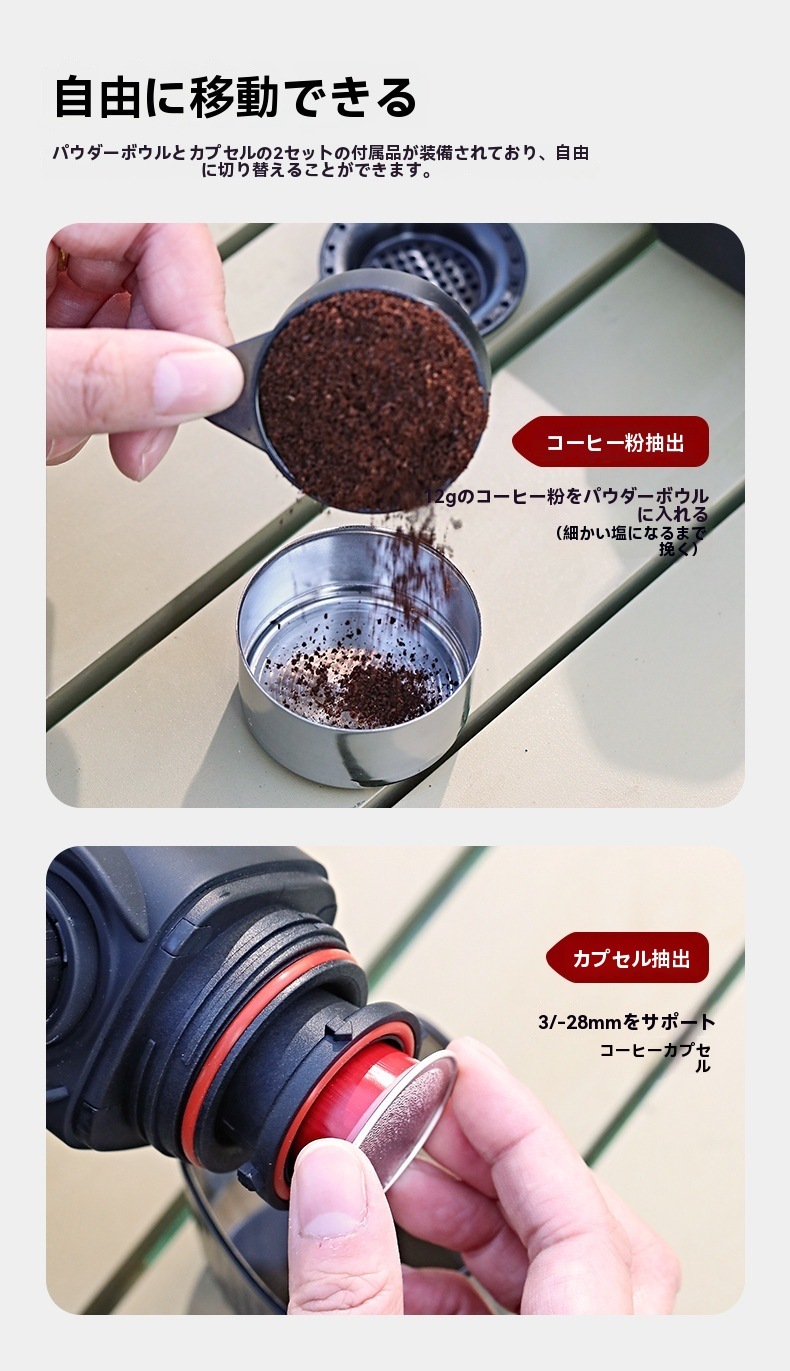 自由に移動できる

パウダーボウルとカプセルの2セットの付属品が装備されており、自由に切り替えることができます。

コーヒー粉抽出

12gのコーヒー粉をパウダーボウルに入れる
（細かい塩になるまで挽く）

カプセル抽出

3/-28mmをサポート
コーヒーカプセル