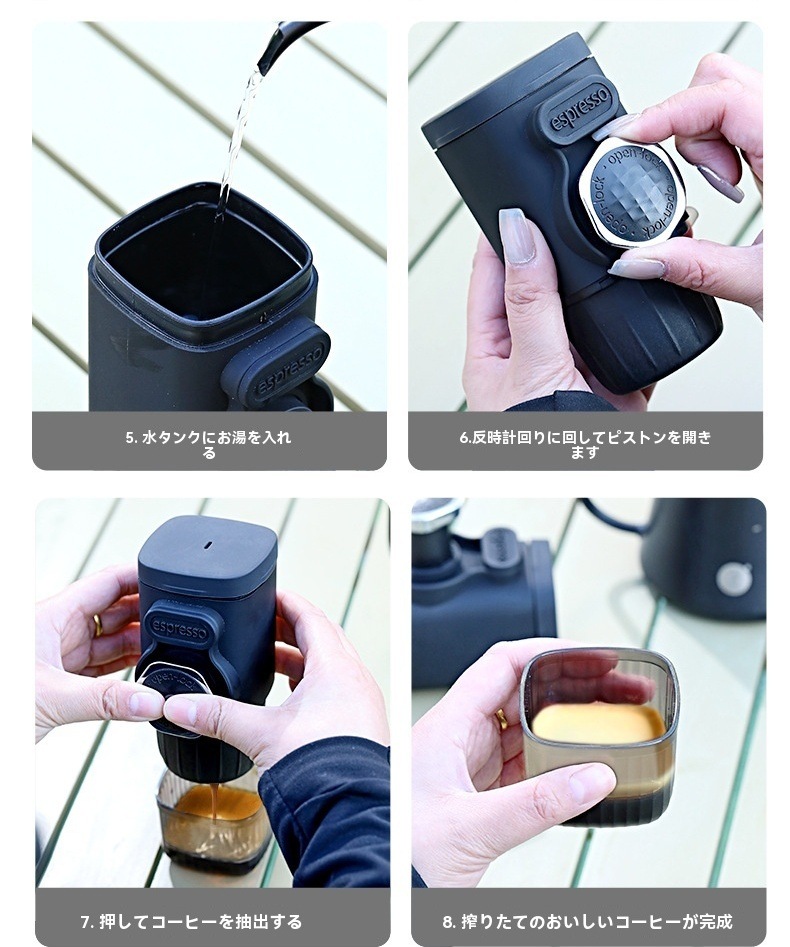 espresso

5. 水タンクにお湯を入れる

espresso

open-lock open-lock open-lock

6.反時計回りに回してピストンを開きます

espresso

open-lock

7. 押してコーヒーを抽出する

8. 搾りたてのおいしいコーヒーが完成