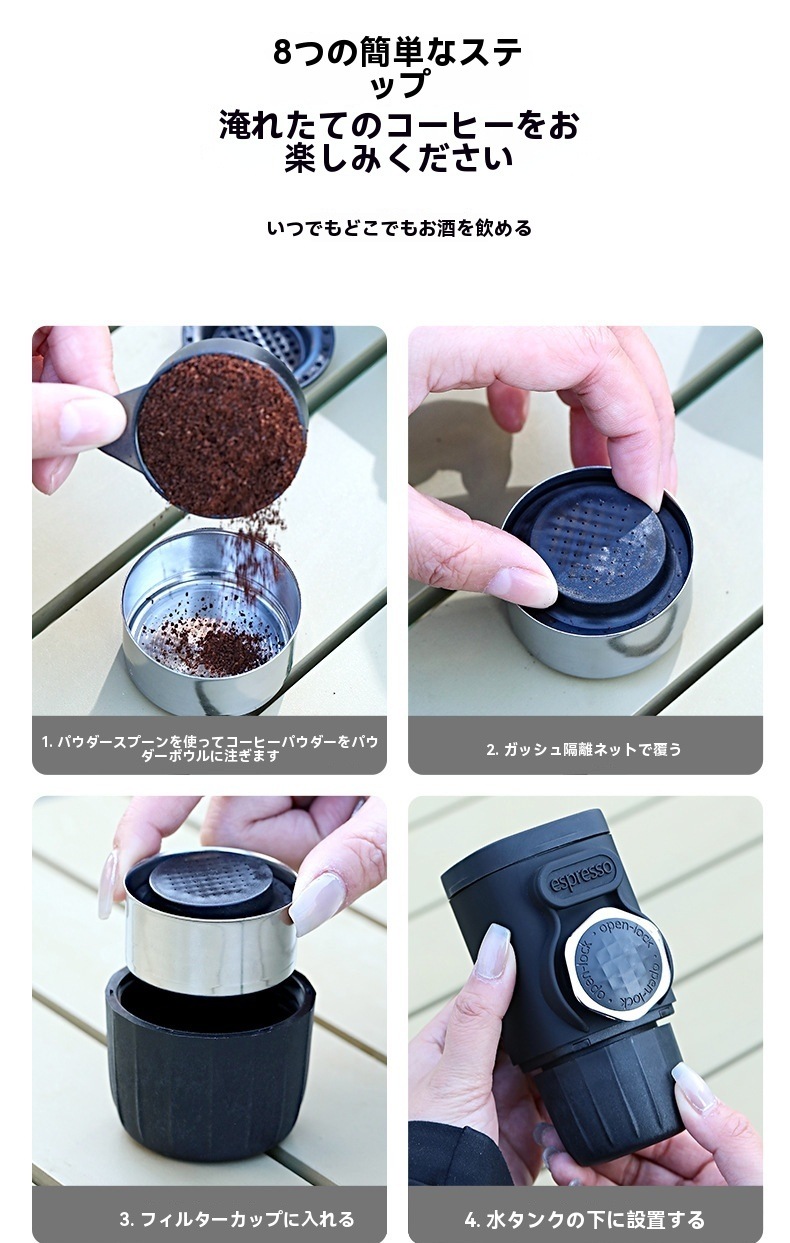 8つの簡単なステップ
淹れたてのコーヒーをお楽しみください

いつでもどこでもお酒を飲める

1. パウダースプーンを使ってコーヒーパウダーをパウダーボウルに注ぎます

2. ガッシュ隔離ネットで覆う

3. フィルターカップに入れる

espresso
open-lock
open-lock
open-lock

4. 水タンクの下に設置する