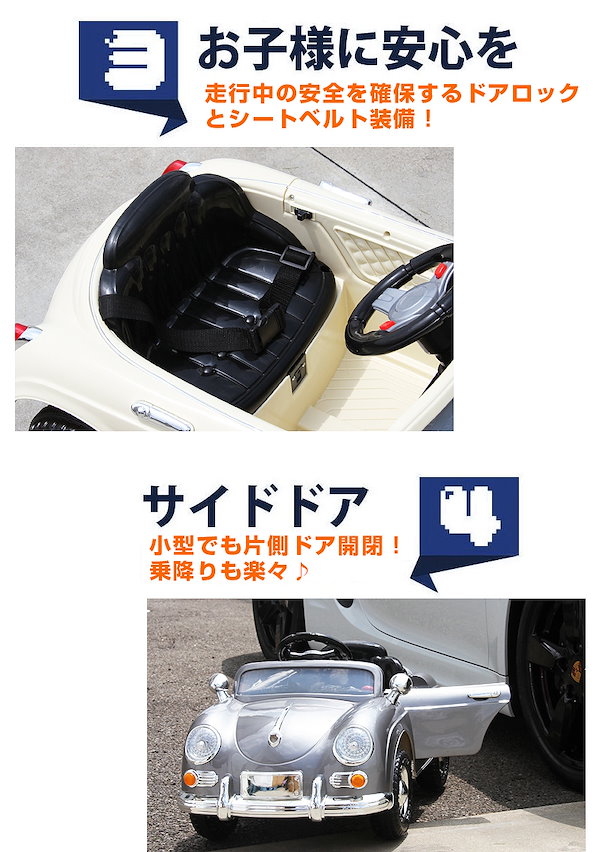 3

お子様に安心を

走行中の安全を確保するドアロックとシートベルト装備！

サイドドア

4

小型でも片側ドア開閉！
乗降りも楽々♪