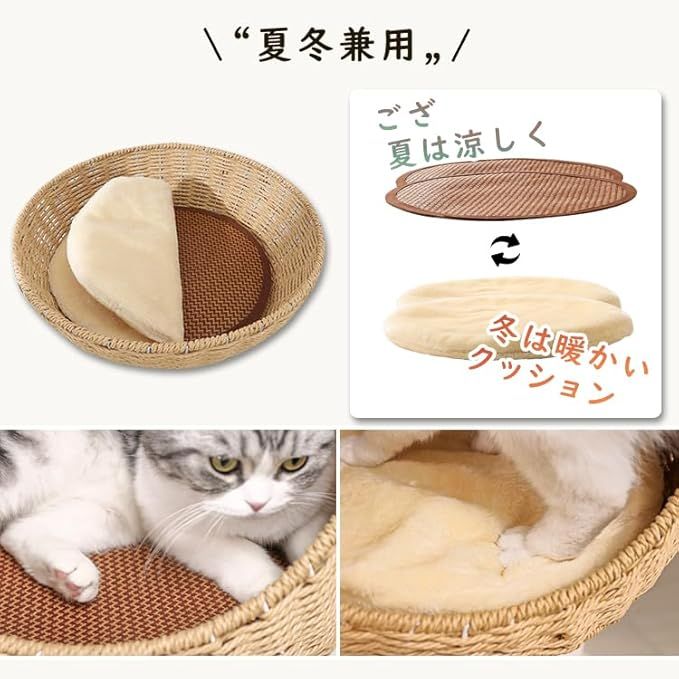 \“夏冬兼用„/

ござ
夏は涼しく

冬は暖かい
クッション