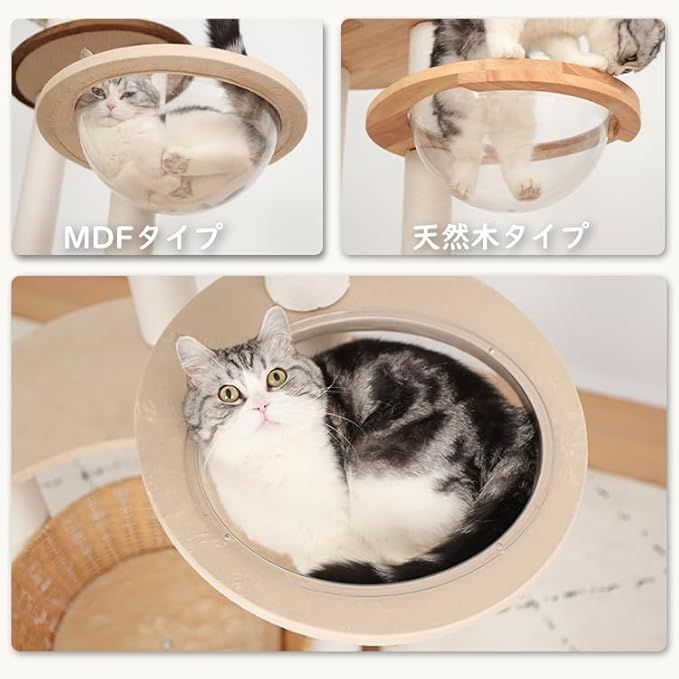 MDFタイプ

天然木タイプ