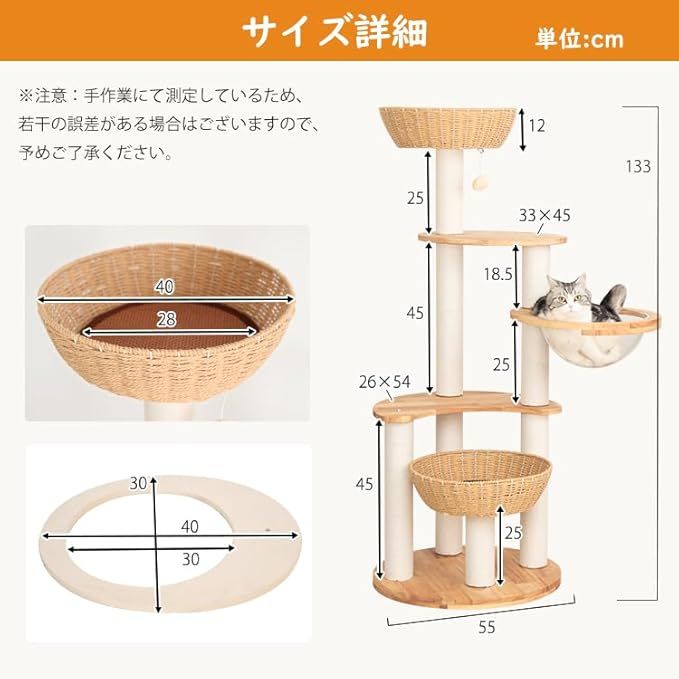 サイズ詳細

単位:cm

※注意：手作業にて測定しているため、若干の誤差がある場合はございますので、予めご了承ください。

40

28

30

40

30

12

133

25

33×45

18.5

45

25

26×54

45

25

55