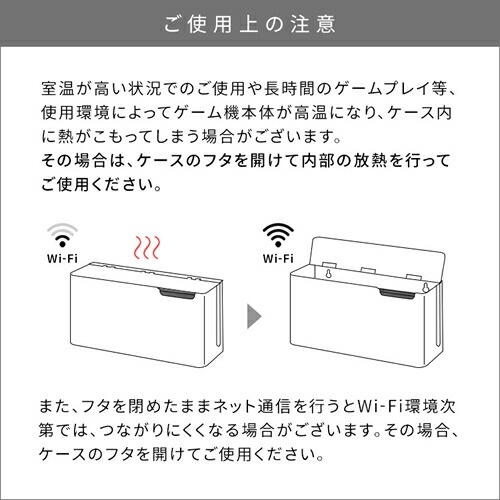 ご使用上の注意

室温が高い状況でのご使用や長時間のゲームプレイ等、使用環境によってゲーム機本体が高温になり、ケース内に熱がこもってしまう場合がございます。
その場合は、ケースのフタを開けて内部の放熱を行ってご使用ください。

Wi-Fi

Wi-Fi

また、フタを閉めたままネット通信を行うとWi-Fi環境次第では、つながりにくくなる場合がございます。その場合、ケースのフタを開けてご使用ください。