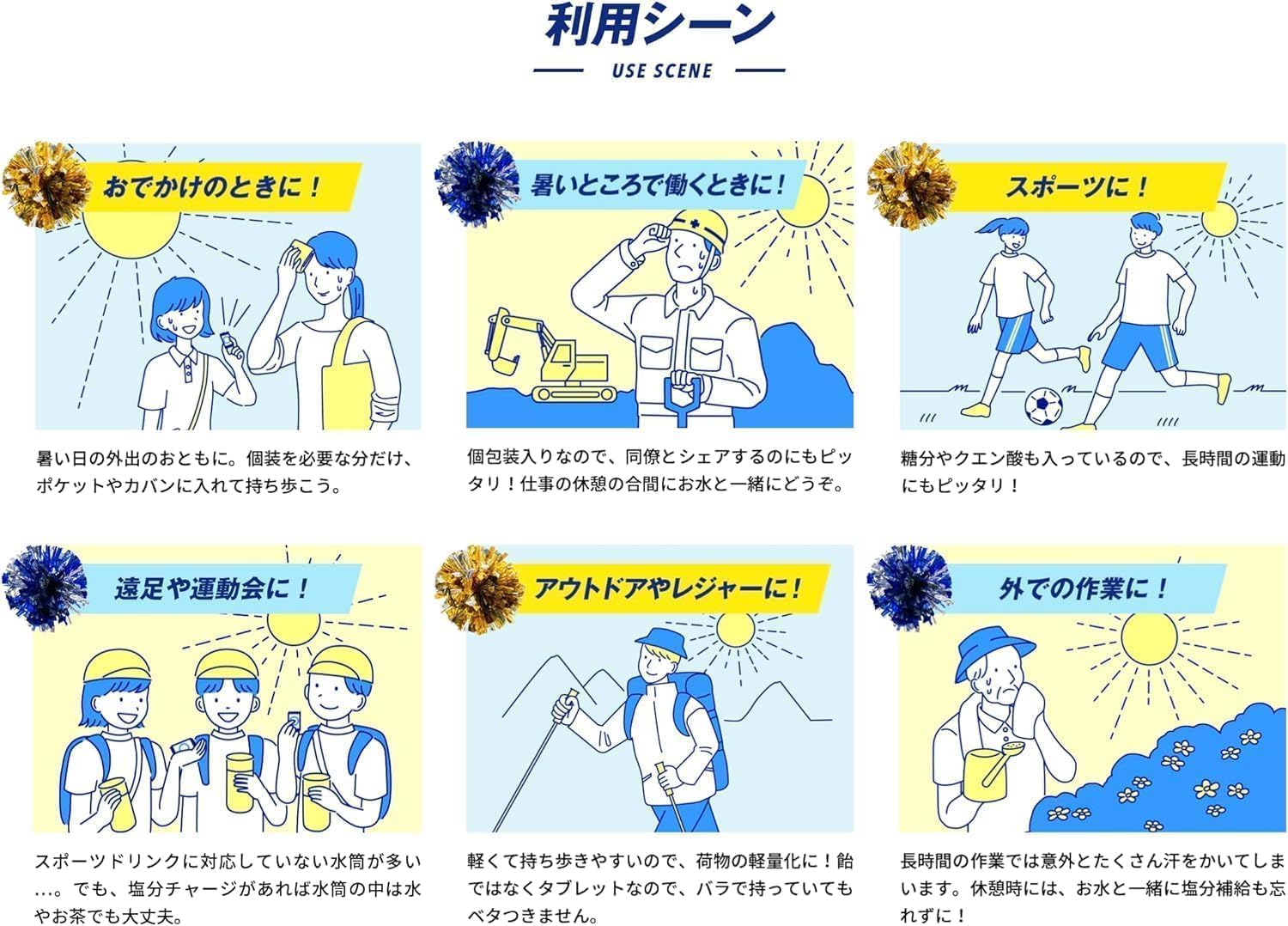 利用シーン

USE SCENE

おでかけのときに！

暑い日の外出のおともに。個装を必要な分だけ、ポケットやカバンに入れて持ち歩こう。

暑いところで働くときに！

個包装入りなので、同僚とシェアするのにもピッタリ！仕事の休憩の合間にお水と一緒にどうぞ。

スポーツに！

糖分やクエン酸も入っているので、長時間の運動にもピッタリ！

遠足や運動会に！

スポーツドリンクに対応していない水筒が多い…。でも、塩分チャージがあれば水筒の中は水やお茶でも大丈夫。

アウトドアやレジャーに！

軽くて持ち歩きやすいので、荷物の軽量化に！飴ではなくタブレットなので、バラで持っていてもベタつきません。

外での作業に！

長時間の作業では意外とたくさん汗をかいてしまいます。休憩時には、お水と一緒に塩分補給も忘れずに！