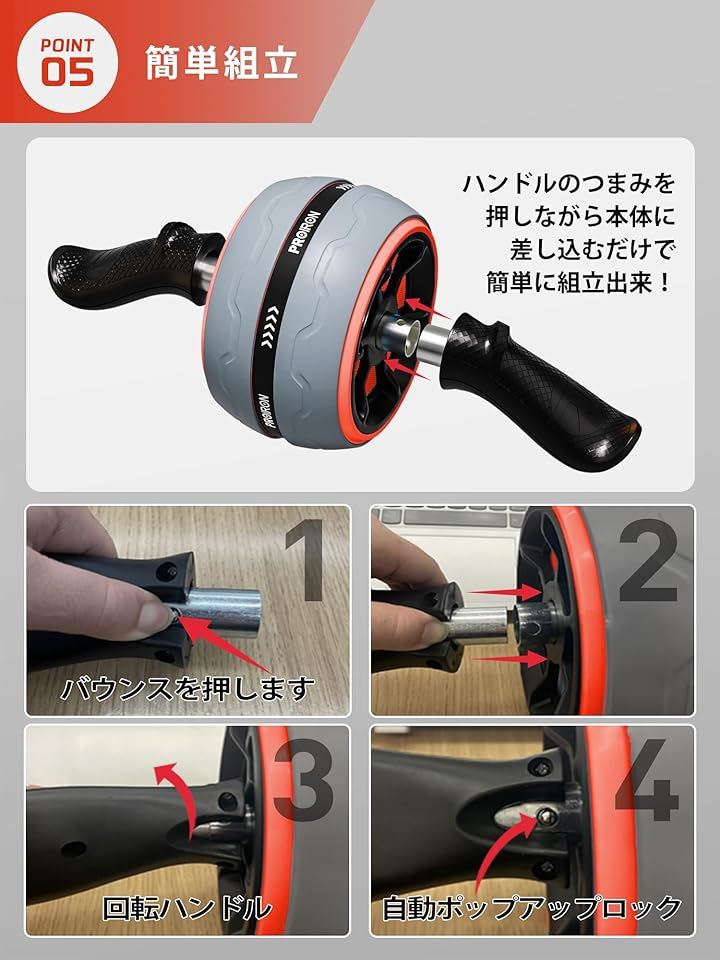 POINT 05 簡単組立

ハンドルのつまみを押しながら本体に差し込むだけで簡単に組立出来！

PROIRON

PROIRON

1

バウンスを押します

2

3

回転ハンドル

4

自動ポップアップロック