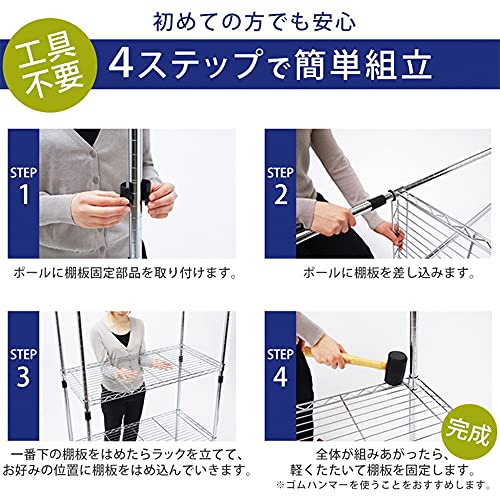 初めての方でも安心

工具不要

4ステップで簡単組立

STEP 1

ポールに棚板固定部品を取り付けます。

STEP 2

ポールに棚板を差し込みます。

STEP 3

一番下の棚板をはめたらラックを立てて、お好みの位置に棚板をはめ込んでいきます。

STEP 4

完成

全体が組みあがったら、軽くたたいて棚板を固定します。
※ゴムハンマーを使うことをおすすめします。