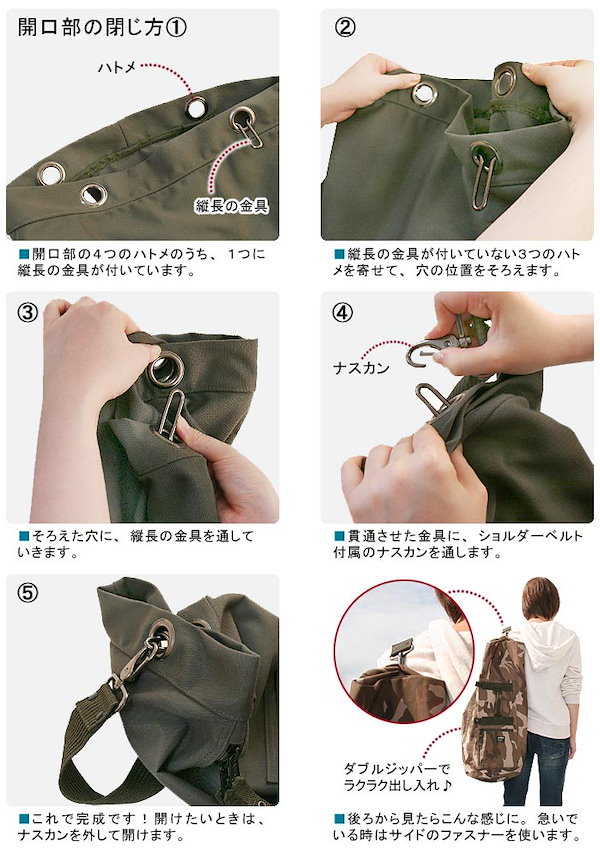 開口部の閉じ方①

ハトメ

縦長の金具

■開口部の4つのハトメのうち、1つに縦長の金具が付いています。

②

■縦長の金具が付いていない3つのハトメを寄せて、穴の位置をそろえます。

③

■そろえた穴に、縦長の金具を通していきます。

④

ナスカン

■貫通させた金具に、ショルダーベルト付属のナスカンを通します。

⑤

■これで完成です！開けたいときは、ナスカンを外して開けます。

ダブルジッパーでラクラク出し入れ♪

■後ろから見たらこんな感じに。急いでいる時はサイドのファスナーを使います。