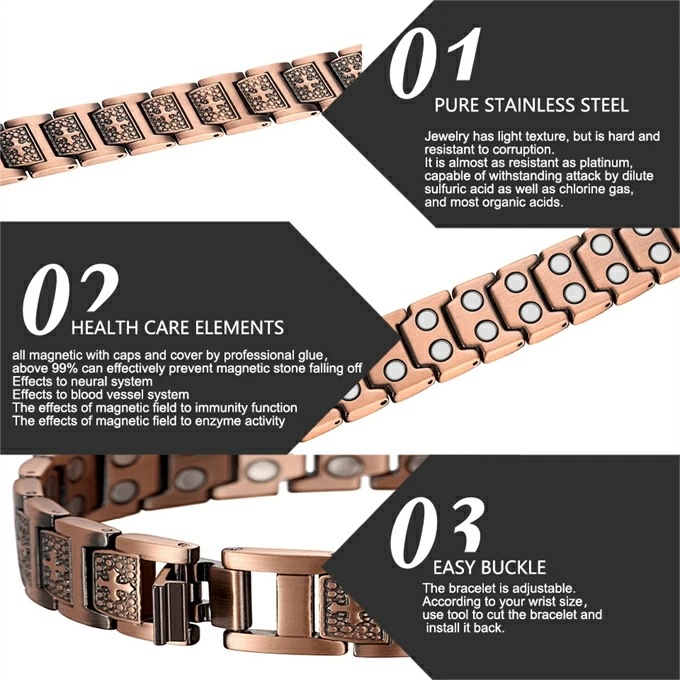 01
PURE STAINLESS STEEL
Jewelry has light texture, but is hard and resistant to corruption.
It is almost as resistant as platinum, capable of withstanding attack by dilute sulfuric acid as well as chlorine gas, and most organic acids.

02
HEALTH CARE ELEMENTS
all magnetic with caps and cover by professional glue, above 99% can effectively prevent magnetic stone falling off
Effects to neural system
Effects to blood vessel system
The effects of magnetic field to immunity function
The effects of magnetic field to enzyme activity

03
EASY BUCKLE
The bracelet is adjustable.
According to your wrist size, use tool to cut the bracelet and install it back.