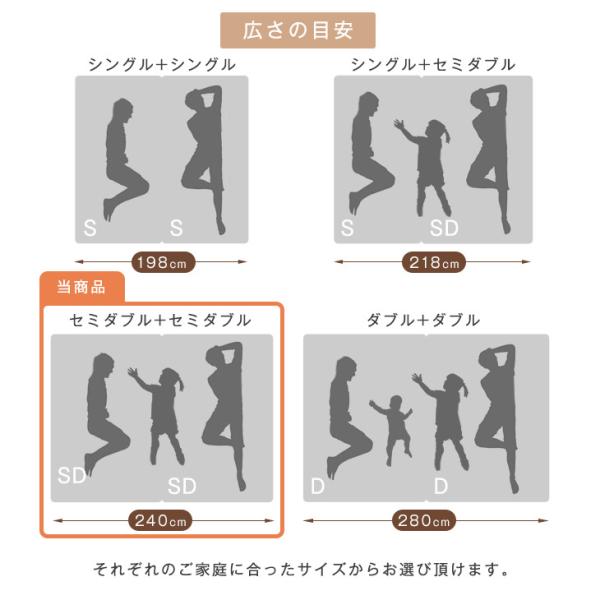 広さの目安

シングル＋シングル

S S

198cm

シングル＋セミダブル

S SD

218cm

当商品

セミダブル＋セミダブル

SD SD

240cm

ダブル＋ダブル

D D

280cm

それぞれのご家庭に合ったサイズからお選び頂けます。