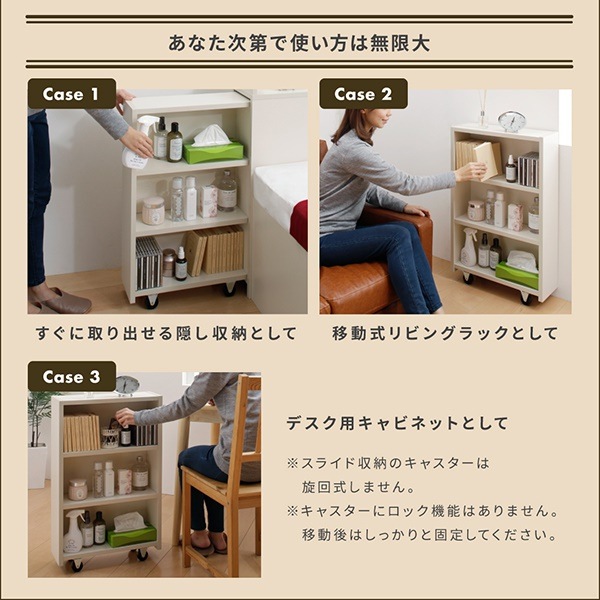 あなた次第で使い方は無限大

Case 1

すぐに取り出せる隠し収納として

Case 2

移動式リビングラックとして

Case 3

デスク用キャビネットとして

※スライド収納のキャスターは旋回式しません。
※キャスターにロック機能はありません。移動後はしっかりと固定してください。