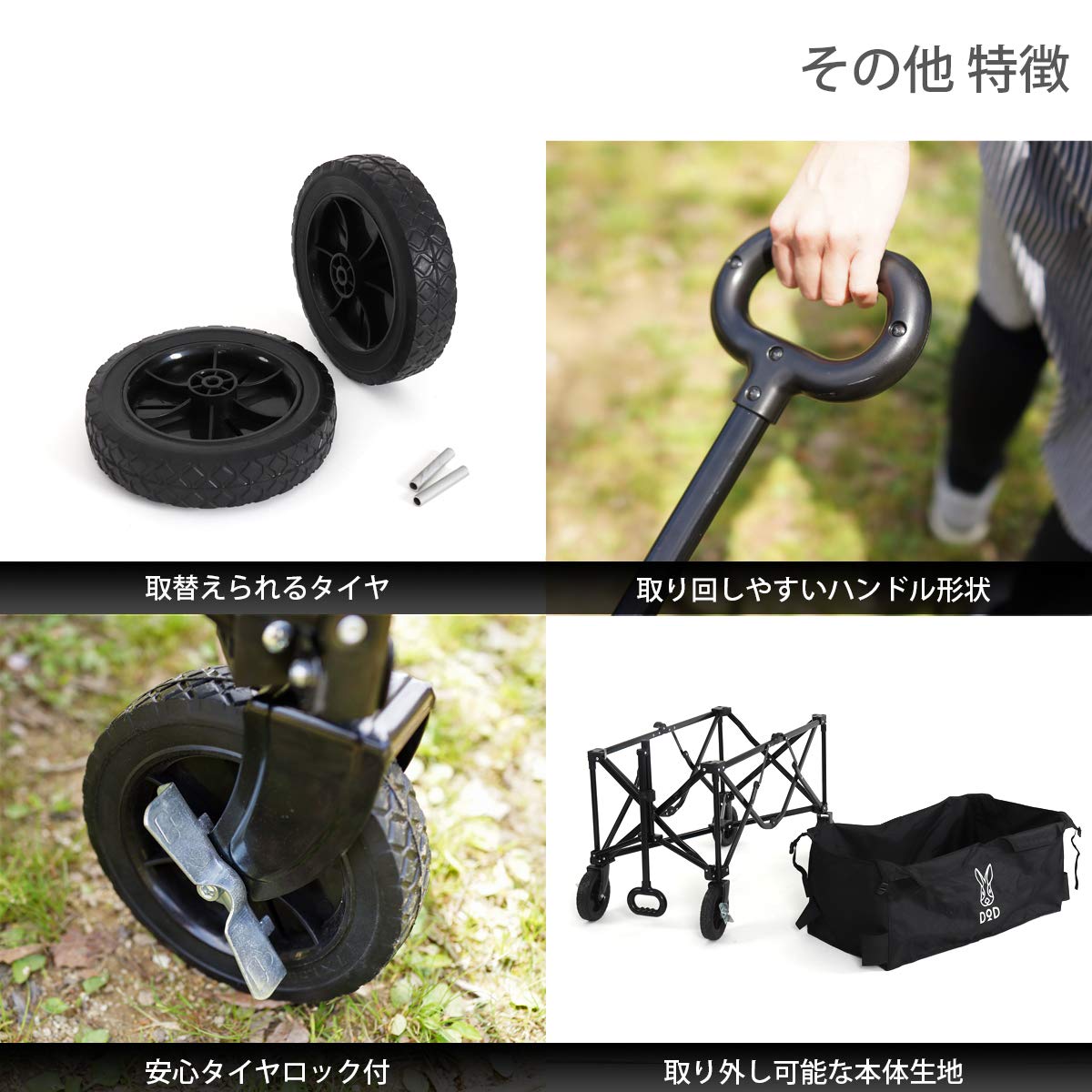 その他 特徴

取替えられるタイヤ

取り回しやすいハンドル形状

安心タイヤロック付

DOD

取り外し可能な本体生地