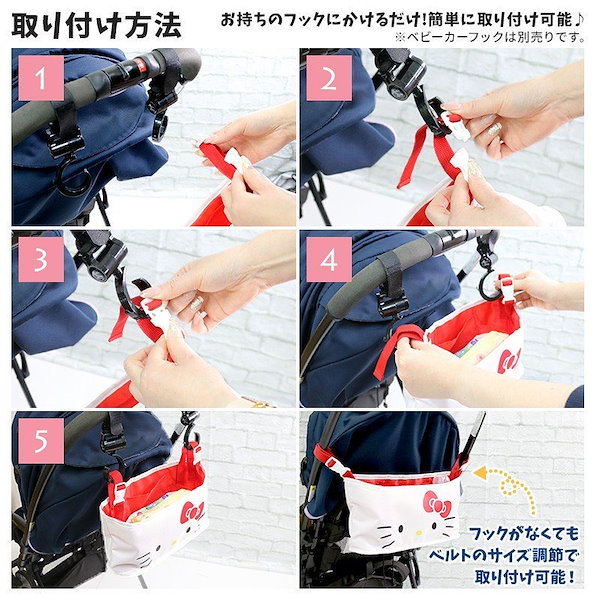 取り付け方法

お持ちのフックにかけるだけ!簡単に取り付け可能♪
※ベビーカーフックは別売りです。

1

2

3

4

5

フックがなくても
ベルトのサイズ調節で
取り付け可能!