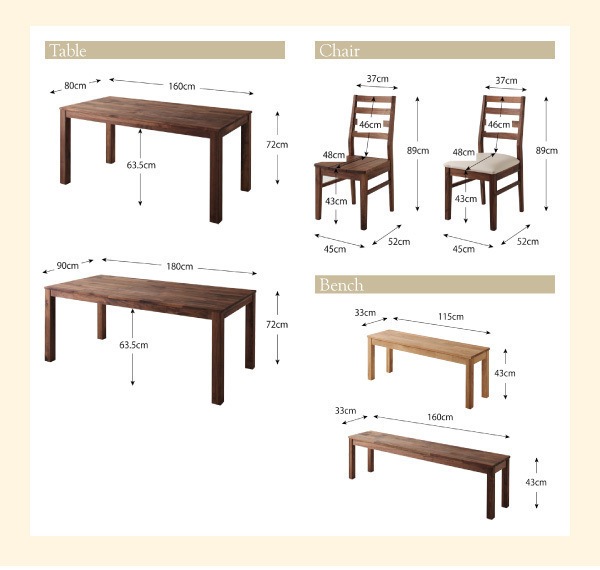 Table

80cm
160cm
72cm
63.5cm

90cm
180cm
72cm
63.5cm

Chair

37cm
46cm
48cm
89cm
43cm
45cm
52cm

37cm
46cm
48cm
89cm
43cm
45cm
52cm

Bench

33cm
115cm
43cm

33cm
160cm
43cm