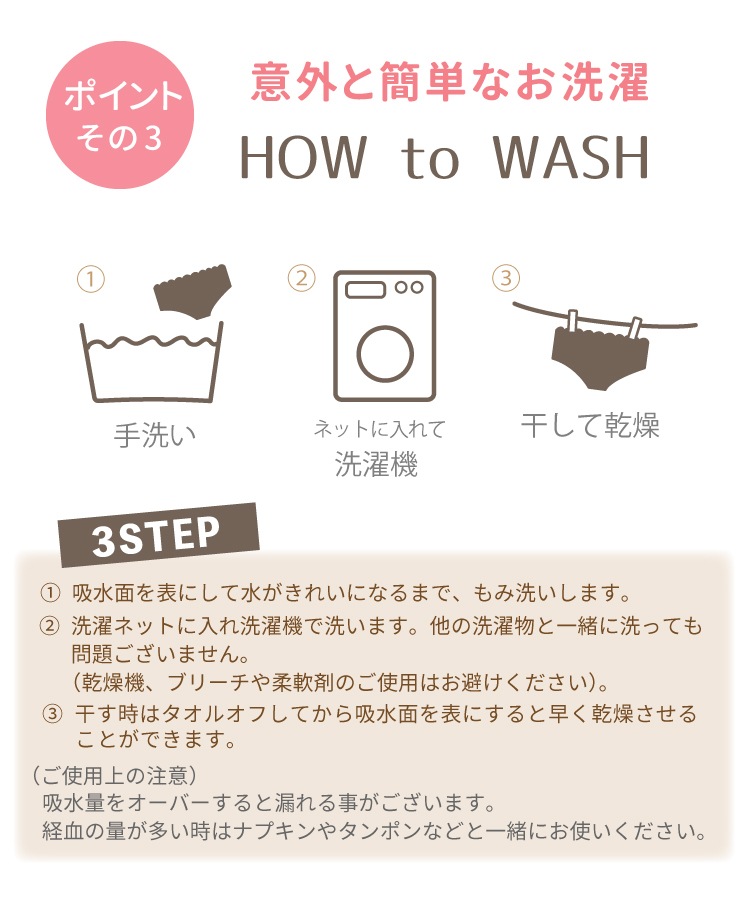 ポイント その3

意外と簡単なお洗濯

HOW to WASH

①

手洗い

②

ネットに入れて 洗濯機

③

干して乾燥

3STEP

① 吸水面を表にして水がきれいになるまで、もみ洗いします。

② 洗濯ネットに入れ洗濯機で洗います。他の洗濯物と一緒に洗っても問題ございません。
（乾燥機、ブリーチや柔軟剤のご使用はお避けください）。

③ 干す時はタオルオフしてから吸水面を表にすると早く乾燥させることができます。

（ご使用上の注意）
吸水量をオーバーすると漏れる事がございます。
経血の量が多い時はナプキンやタンポンなどと一緒にお使いください。