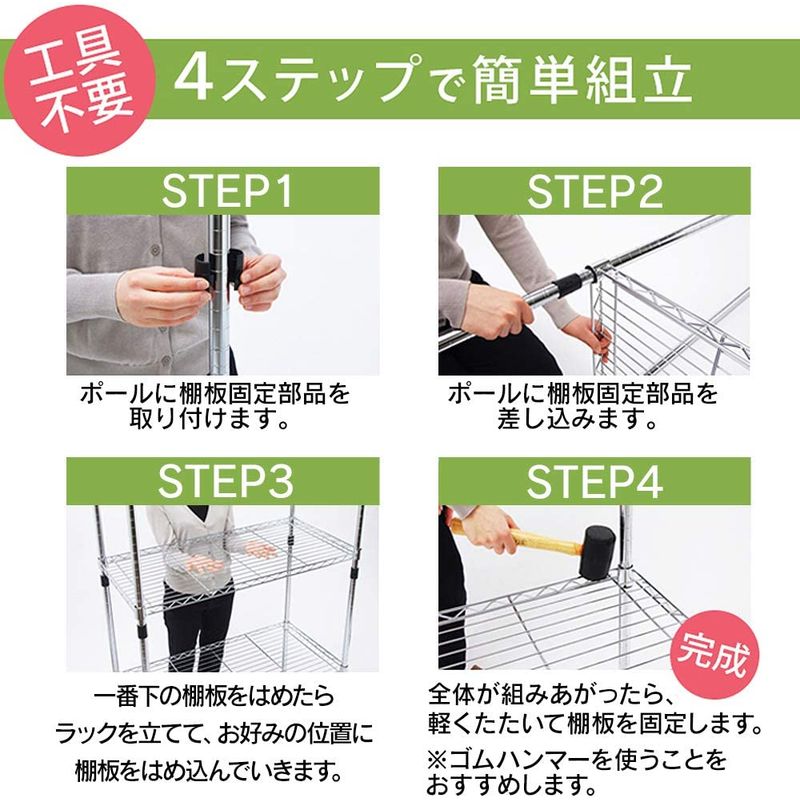 工具不要

4ステップで簡単組立

STEP1

ポールに棚板固定部品を取り付けます。

STEP2

ポールに棚板固定部品を差し込みます。

STEP3

一番下の棚板をはめたらラックを立てて、お好みの位置に棚板をはめ込んでいきます。

STEP4

完成

全体が組みあがったら、軽くたたいて棚板を固定します。
※ゴムハンマーを使うことをおすすめします。