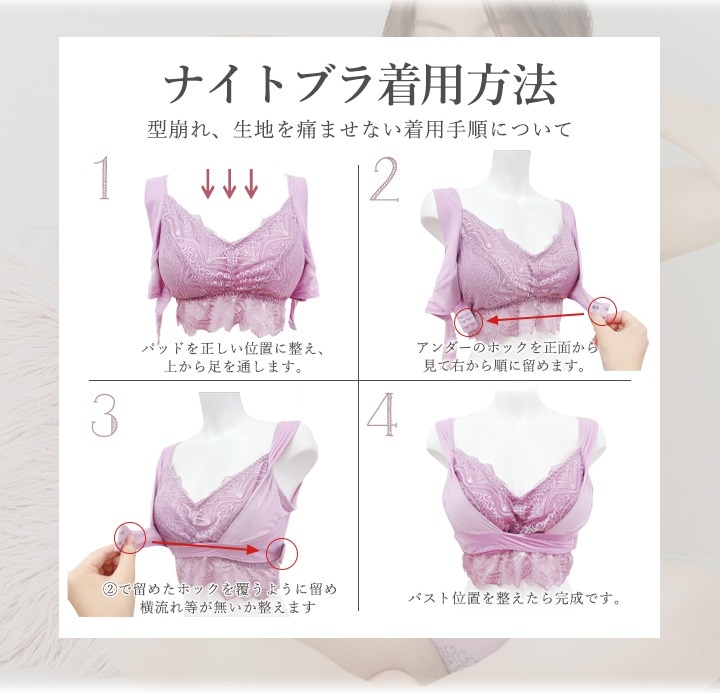 ナイトブラ着用方法

型崩れ、生地を痛ませない着用手順について

1

パッドを正しい位置に整え、上から足を通します。

2

アンダーのホックを正面から見て右から順に留めます。

3

②で留めたホックを覆うように留め横流れ等が無いか整えます

4

バスト位置を整えたら完成です。