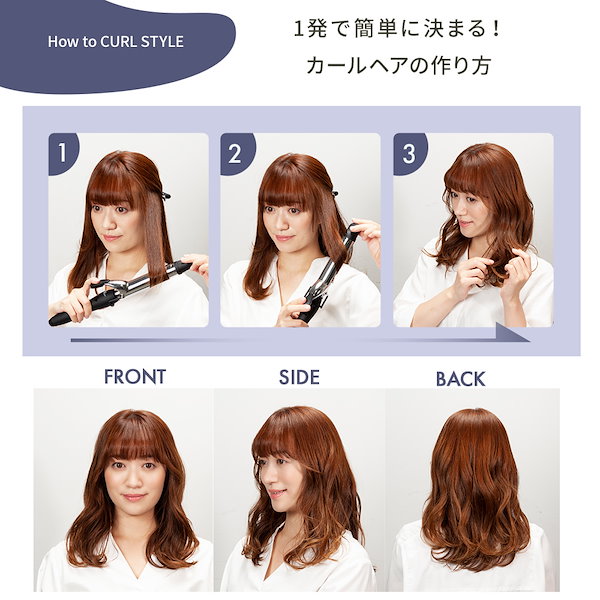 How to CURL STYLE

1発で簡単に決まる！
カールヘアの作り方

1

2

3

FRONT

SIDE

BACK