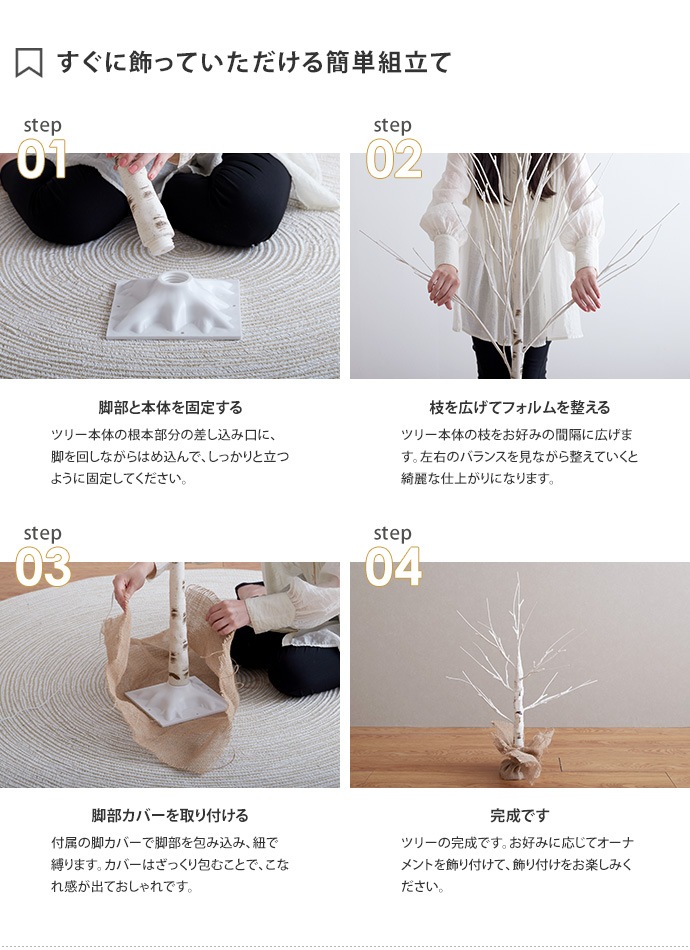 すぐに飾っていただける簡単組立て

step
01

脚部と本体を固定する

ツリー本体の根本部分の差し込み口に、脚を回しながらはめ込んで、しっかりと立つように固定してください。

step
02

枝を広げてフォルムを整える

ツリー本体の枝をお好みの間隔に広げます。左右のバランスを見ながら整えていくと綺麗な仕上がりになります。

step
03

脚部カバーを取り付ける

付属の脚カバーで脚部を包み込み、紐で縛ります。カバーはざっくり包むことで、こなれ感が出ておしゃれです。

step
04

完成です

ツリーの完成です。お好みに応じてオーナメントを飾り付けて、飾り付けをお楽しみください。