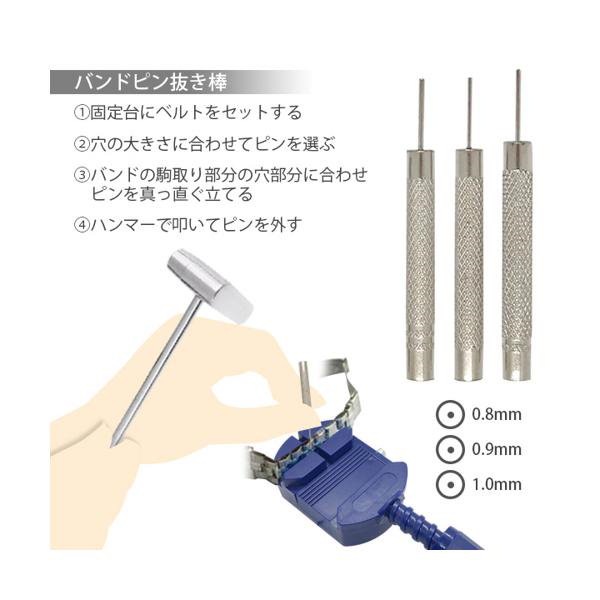 バンドピン抜き棒

①固定台にベルトをセットする

②穴の大きさに合わせてピンを選ぶ

③バンドの駒取り部分の穴部分に合わせピンを真っ直ぐ立てる

④ハンマーで叩いてピンを外す

0.8mm

0.9mm

1.0mm