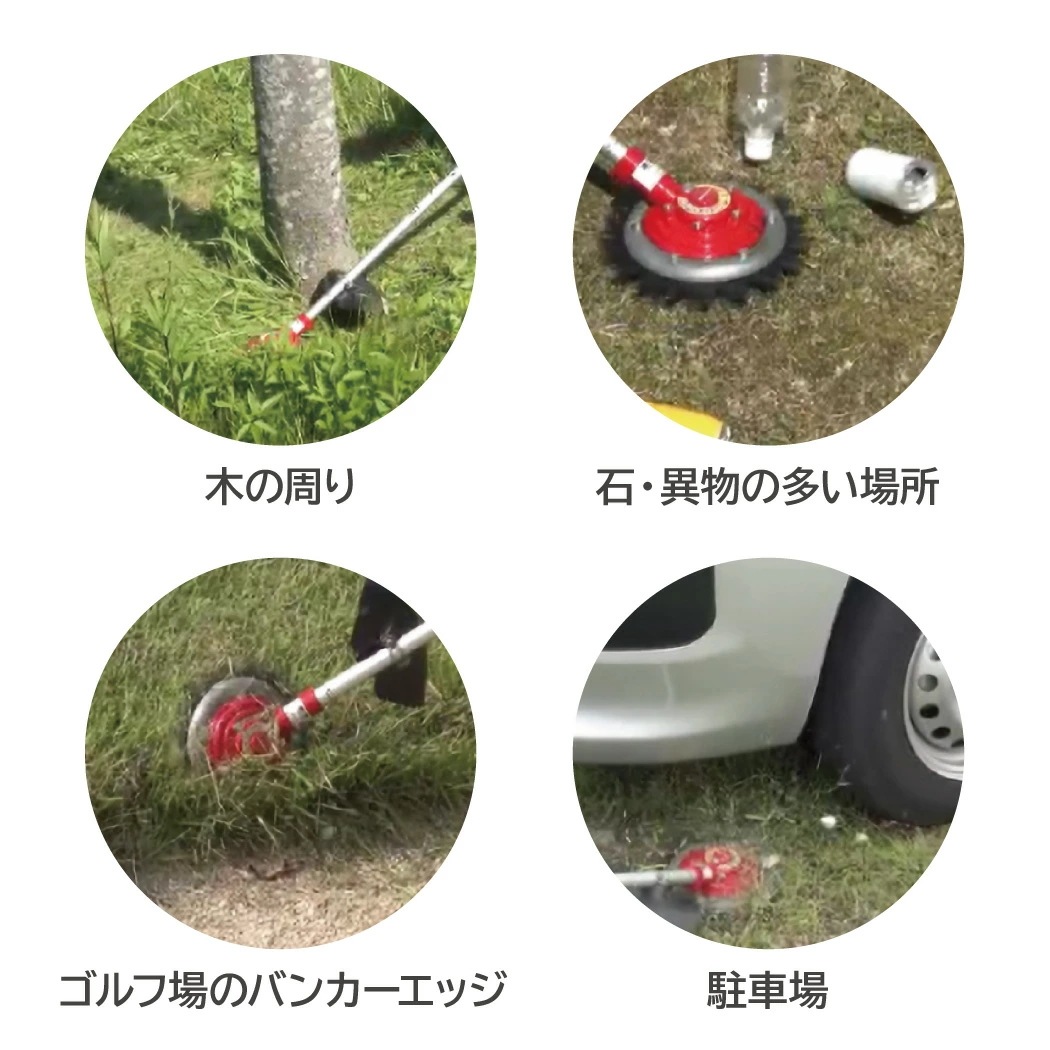 木の周り

石・異物の多い場所

ゴルフ場のバンカーエッジ

駐車場