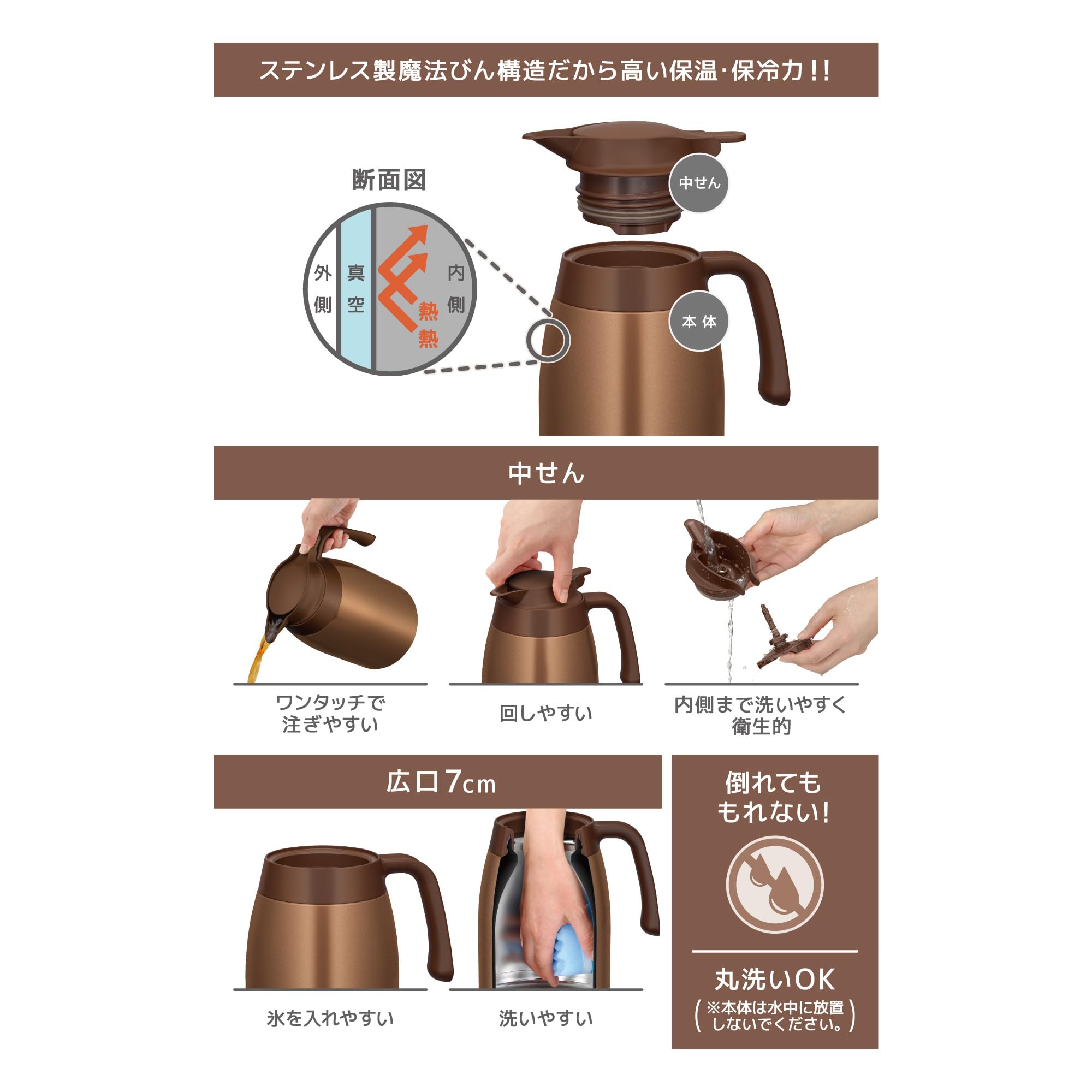 ステンレス製魔法びん構造だから高い保温・保冷力!!

断面図

外側 真空 熱 熱 内側

中せん

本体

中せん

ワンタッチで注ぎやすい

回しやすい

内側まで洗いやすく衛生的

広口7cm

氷を入れやすい

洗いやすい

倒れてももれない!

丸洗いOK
(※本体は水中に放置しないでください。)