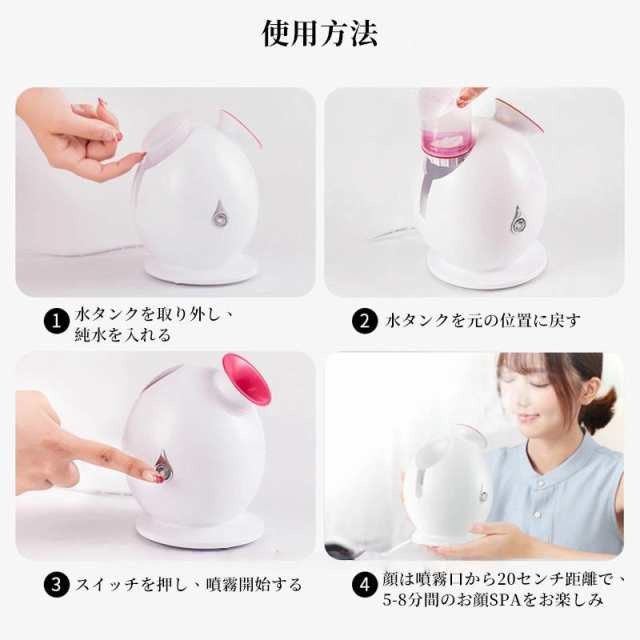 使用方法

1 水タンクを取り外し、純水を入れる

2 水タンクを元の位置に戻す

3 スイッチを押し、噴霧開始する

4 顔は噴霧口から20センチ距離で、5-8分間のお顔SPAをお楽しみ