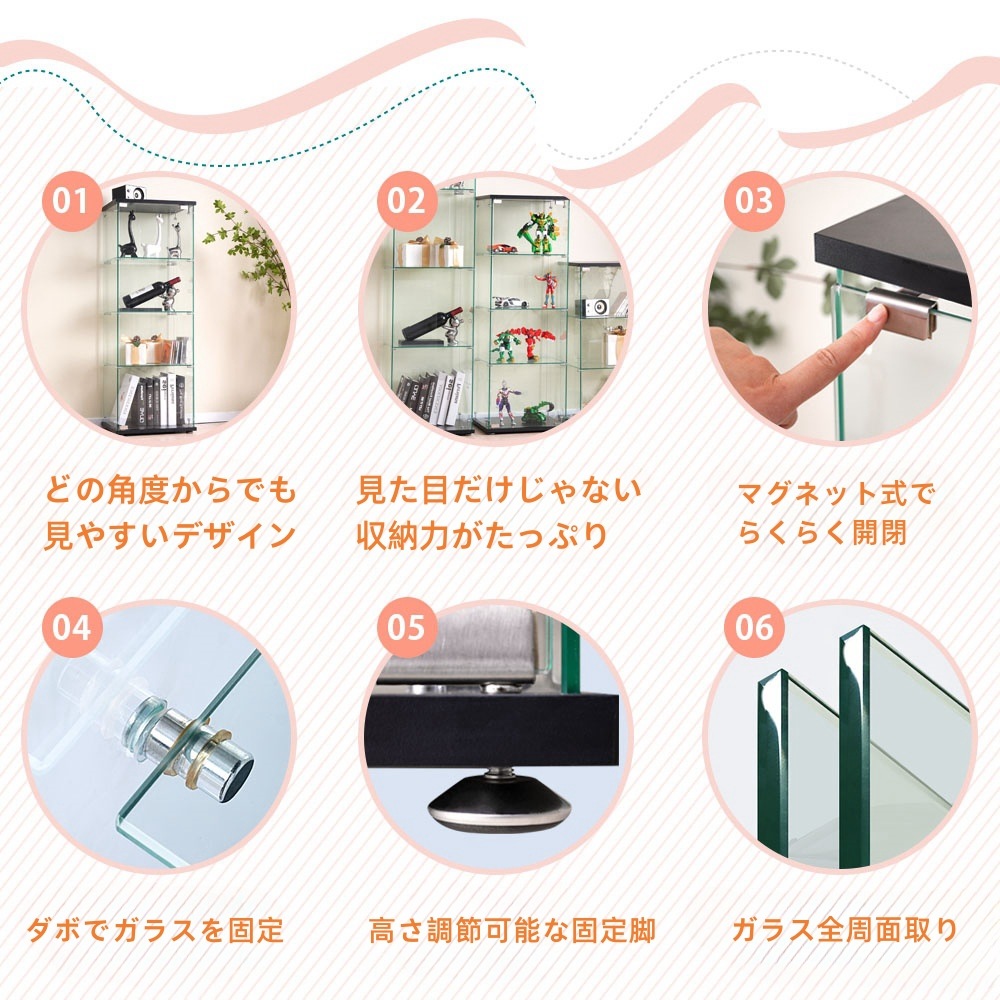 01

どの角度からでも見やすいデザイン

02

見た目だけじゃない収納力がたっぷり

03

マグネット式でらくらく開閉

04

ダボでガラスを固定

05

高さ調節可能な固定脚

06

ガラス全周面取り