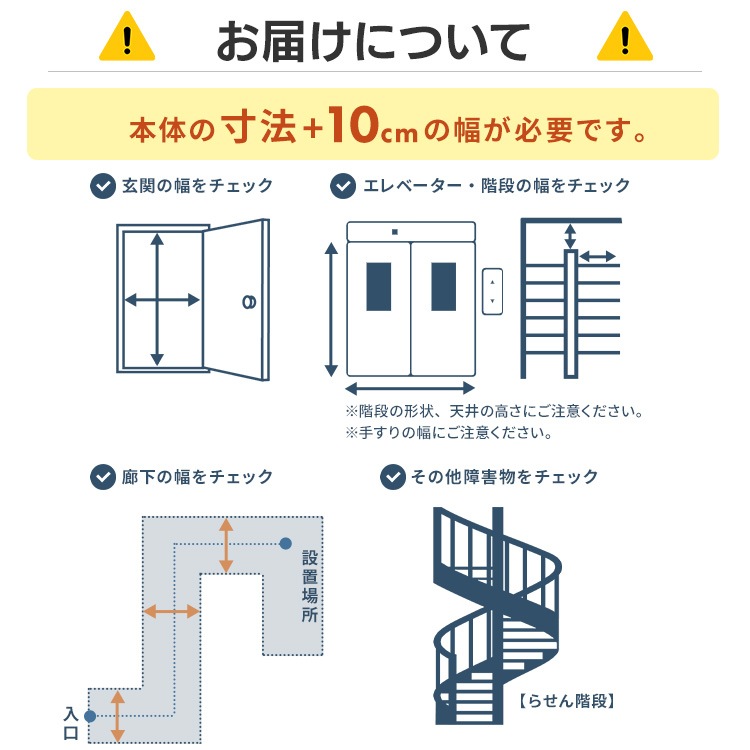 お届けについて

本体の寸法+10cmの幅が必要です。

玄関の幅をチェック

エレベーター・階段の幅をチェック

※階段の形状、天井の高さにご注意ください。
※手すりの幅にご注意ください。

廊下の幅をチェック

設置場所

入口

その他障害物をチェック

【らせん階段】